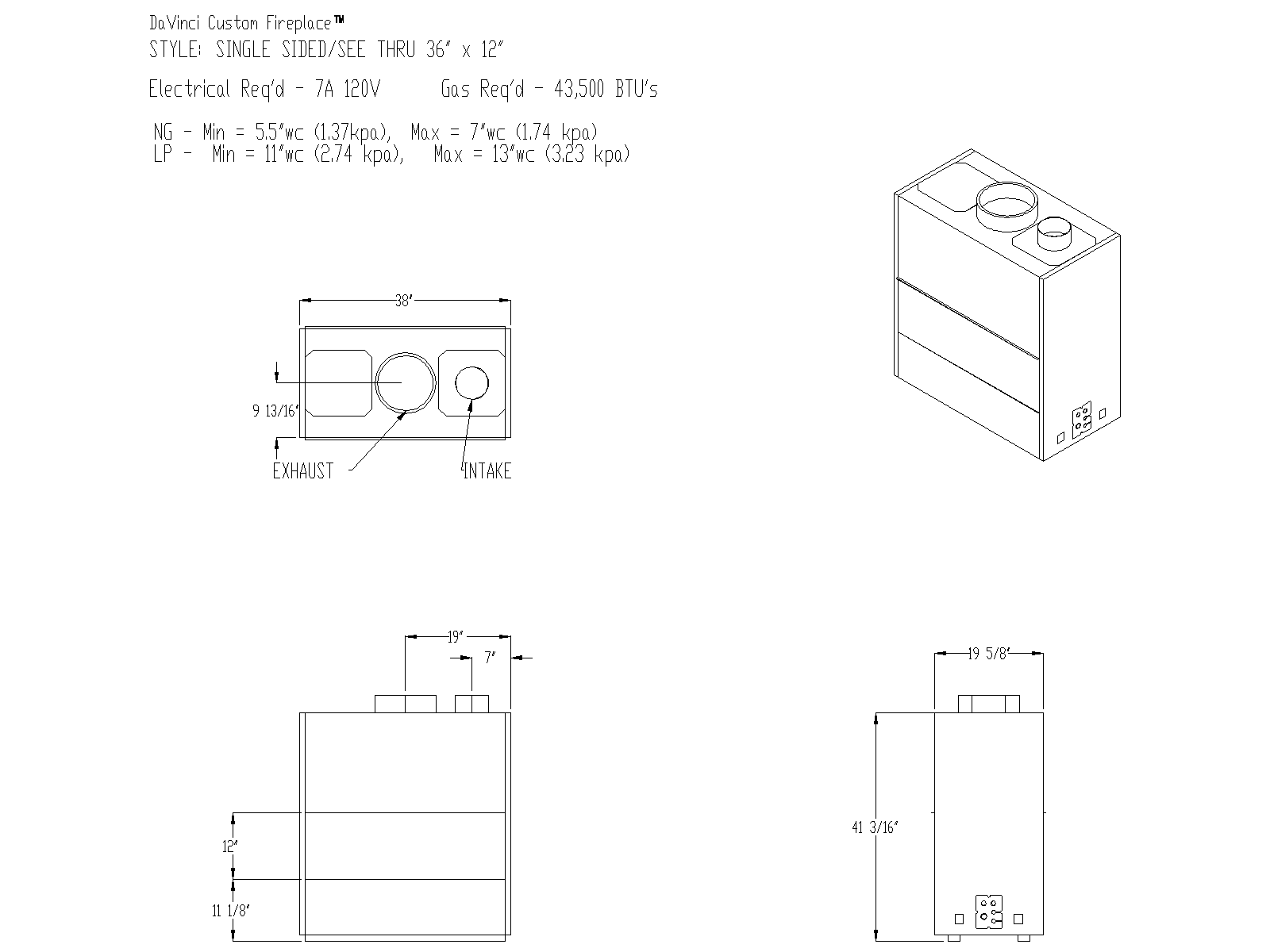 DaVinci Custom Fireplace™
STYLE: SINGLE SIDED/SEE THRU 36" x 12"

Electrical Req'd - 7A 120V      Gas Req'd - 43,500 BTU's

NG - Min = 5.5"wc (1.37kpa), Max = 7"wc (1.74 kpa)
LP - Min = 11"wc (2.74 kpa), Max = 13"wc (3.23 kpa)

38"

9 13/16"

EXHAUST

INTAKE

19"

7"

12"

11 1/8"

19 5/8"

41 3/16"