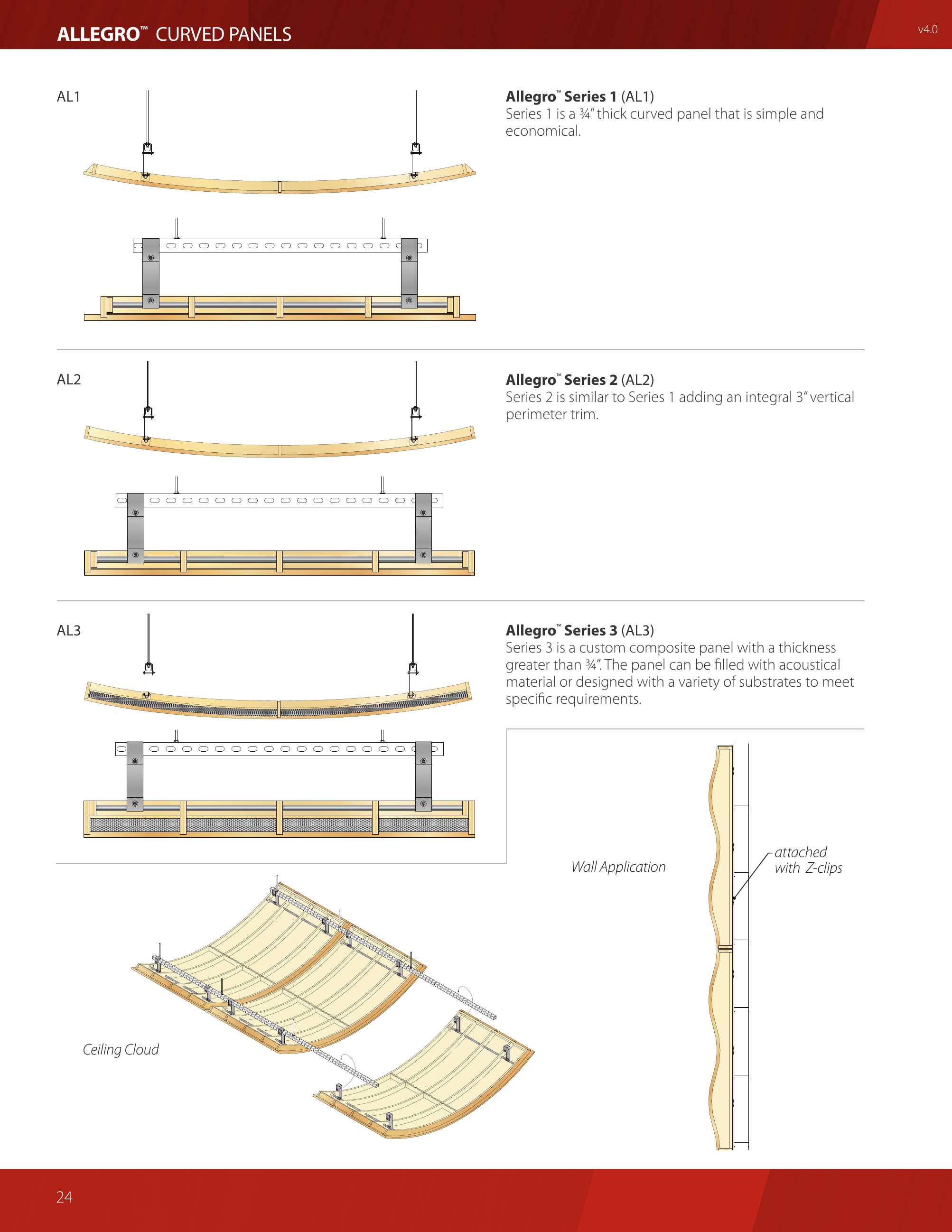 ALLEGRO™ CURVED PANELS

v4.0

AL1

Allegro™ Series 1 (AL1)
Series 1 is a ¾" thick curved panel that is simple and economical.

AL2

Allegro™ Series 2 (AL2)
Series 2 is similar to Series 1 adding an integral 3" vertical perimeter trim.

AL3

Allegro™ Series 3 (AL3)
Series 3 is a custom composite panel with a thickness greater than ¾". The panel can be filled with acoustical material or designed with a variety of substrates to meet specific requirements.

Wall Application

attached with Z-clips

Ceiling Cloud

24