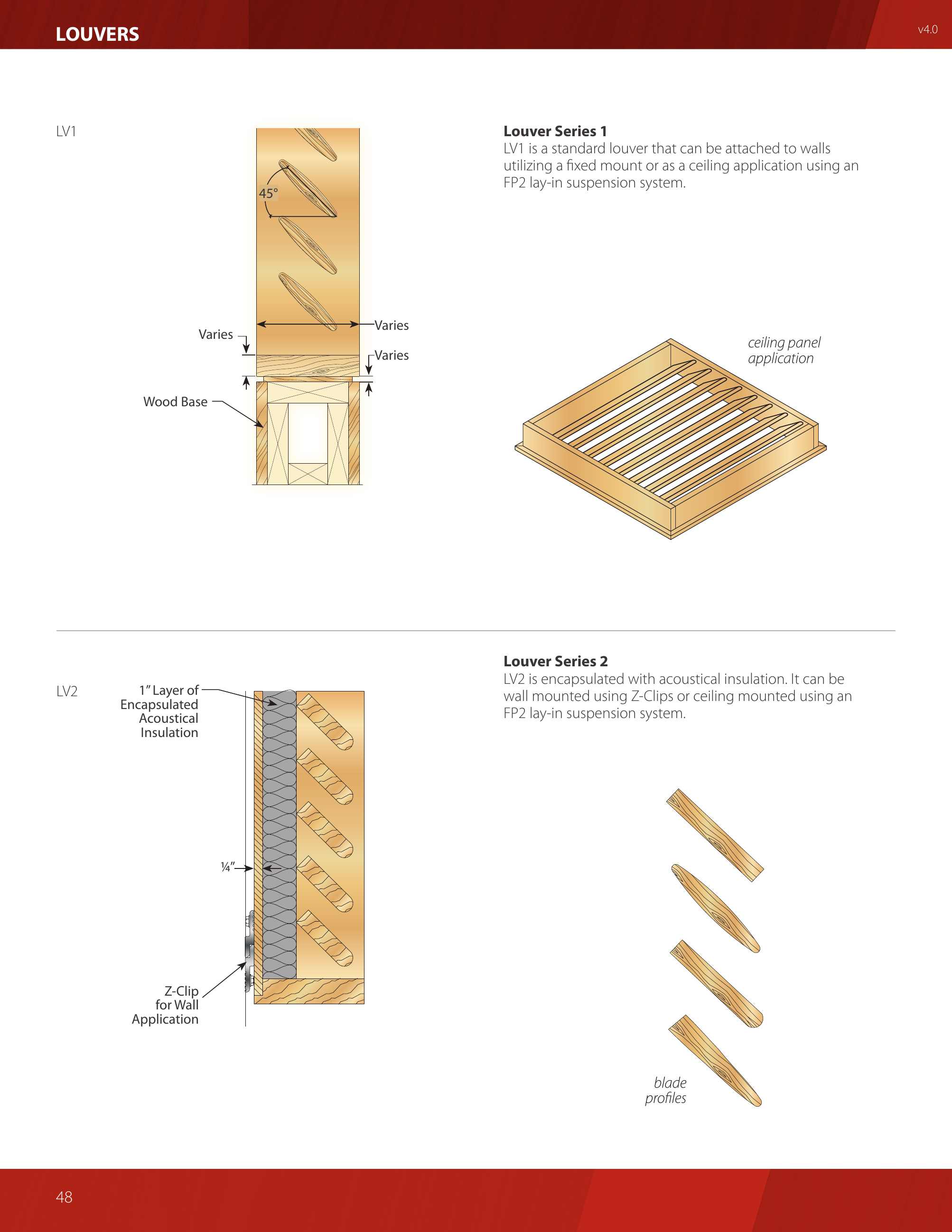 LOUVERS

v4.0

LV1

45°

Varies

Varies

Varies

Wood Base

Louver Series 1
LV1 is a standard louver that can be attached to walls utilizing a fixed mount or as a ceiling application using an FP2 lay-in suspension system.

ceiling panel application

LV2

1" Layer of Encapsulated Acoustical Insulation

¼"

Z-Clip for Wall Application

Louver Series 2
LV2 is encapsulated with acoustical insulation. It can be wall mounted using Z-Clips or ceiling mounted using an FP2 lay-in suspension system.

blade profiles

48