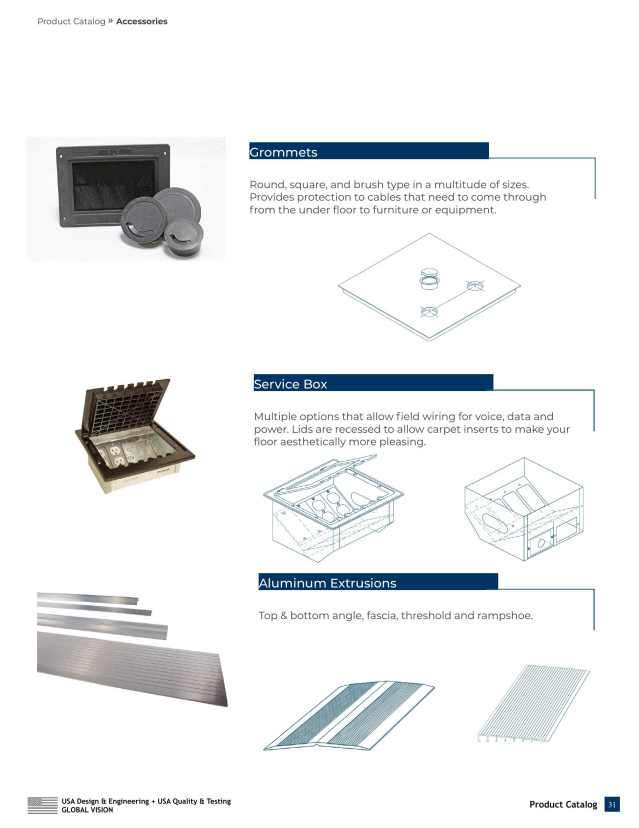 Product Catalog » Accessories

Grommets

Round, square, and brush type in a multitude of sizes. Provides protection to cables that need to come through from the under floor to furniture or equipment.

Service Box

Multiple options that allow field wiring for voice, data and power. Lids are recessed to allow carpet inserts to make your floor aesthetically more pleasing.

Aluminum Extrusions

Top & bottom angle, fascia, threshold and rampshoe.

USA Design & Engineering + USA Quality & Testing
GLOBAL VISION

Product Catalog 31