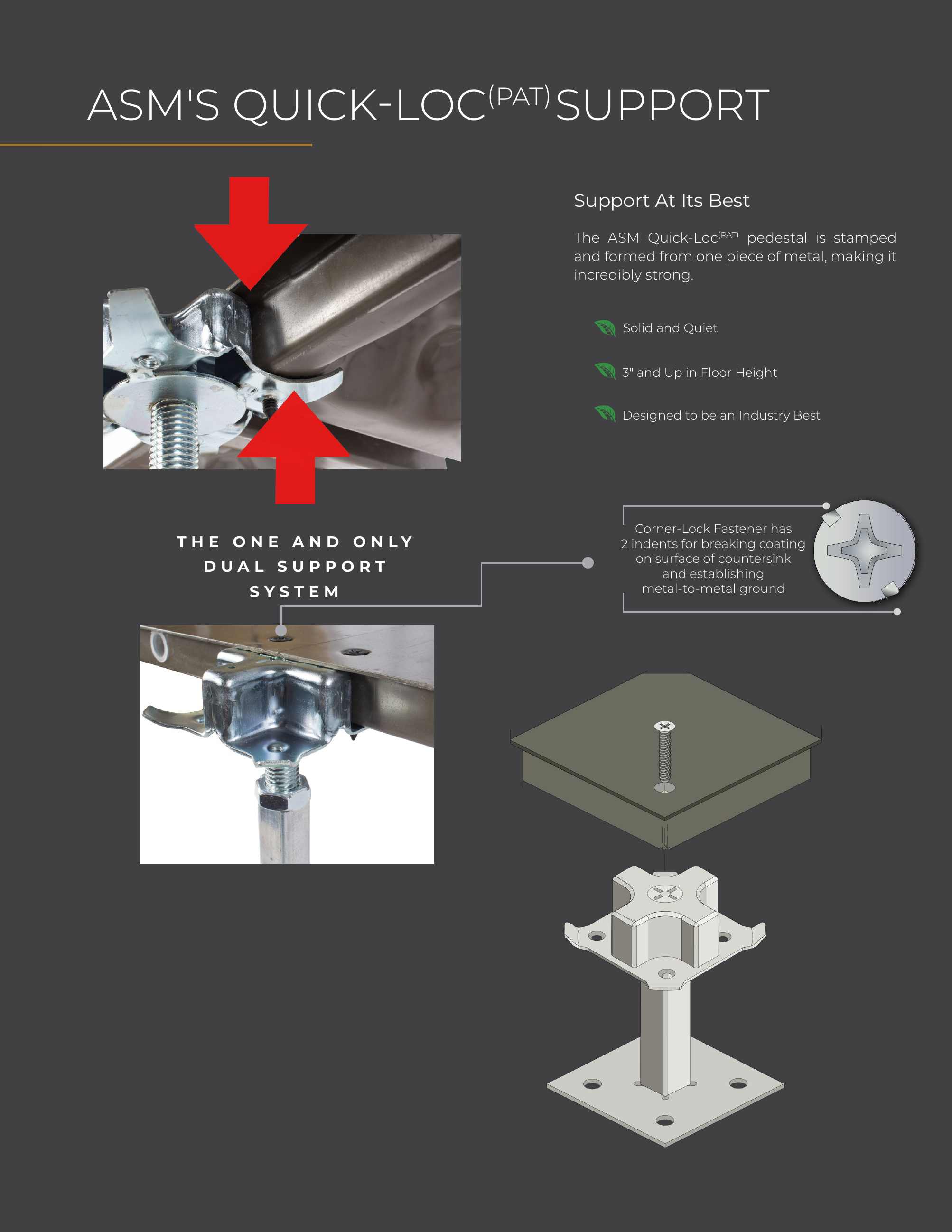 ASM'S QUICK-LOC$^{(PAT)}$ SUPPORT

Support At Its Best

The ASM Quick-Loc$^{(PAT)}$ pedestal is stamped and formed from one piece of metal, making it incredibly strong.

Solid and Quiet

3" and Up in Floor Height

Designed to be an Industry Best

THE ONE AND ONLY DUAL SUPPORT SYSTEM

Corner-Lock Fastener has 2 indents for breaking coating on surface of countersink and establishing metal-to-metal ground