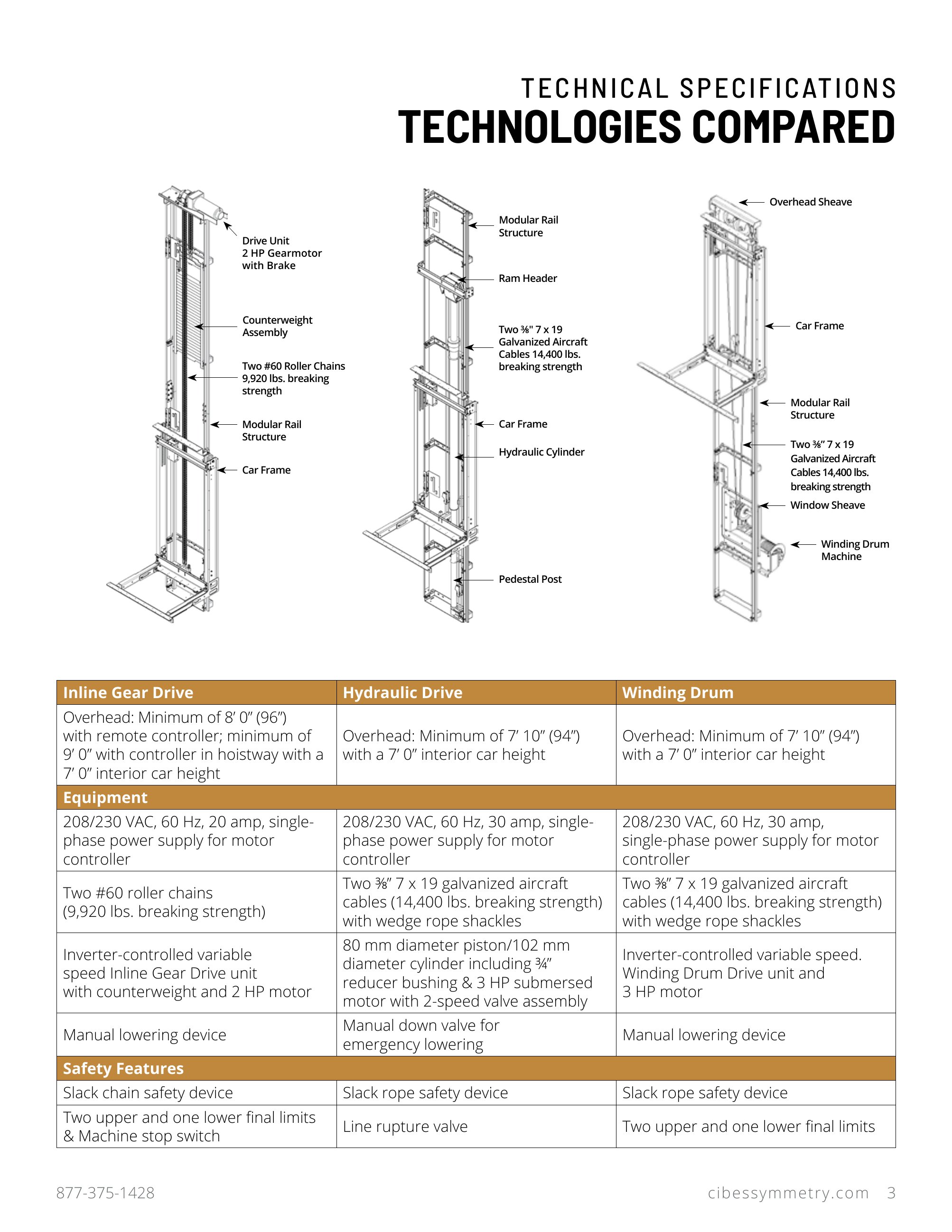 TECHNICAL SPECIFICATIONS
TECHNOLOGIES COMPARED

Drive Unit
2 HP Gearmotor with Brake

Counterweight Assembly

Two #60 Roller Chains 9,920 lbs. breaking strength

Modular Rail Structure

Car Frame

Modular Rail Structure

Ram Header

Two ⅜" 7 x 19 Galvanized Aircraft Cables 14,400 lbs. breaking strength

Car Frame

Hydraulic Cylinder

Pedestal Post

Overhead Sheave

Car Frame

Modular Rail Structure

Two ⅜" 7 x 19 Galvanized Aircraft Cables 14,400 lbs. breaking strength

Window Sheave

Winding Drum Machine

| Inline Gear Drive | Hydraulic Drive | Winding Drum |
|---|---|---|
| Overhead: Minimum of 8′ 0″ (96″) with remote controller; minimum of 9′ 0″ with controller in hoistway with a 7′ 0″ interior car height | Overhead: Minimum of 7′ 10″ (94″) with a 7′ 0″ interior car height | Overhead: Minimum of 7′ 10″ (94″) with a 7′ 0″ interior car height |
| Equipment | | |
| 208/230 VAC, 60 Hz, 20 amp, single-phase power supply for motor controller | 208/230 VAC, 60 Hz, 30 amp, single-phase power supply for motor controller | 208/230 VAC, 60 Hz, 30 amp, single-phase power supply for motor controller |
| Two #60 roller chains (9,920 lbs. breaking strength) | Two ⅜″ 7 x 19 galvanized aircraft cables (14,400 lbs. breaking strength) with wedge rope shackles | Two ⅜″ 7 x 19 galvanized aircraft cables (14,400 lbs. breaking strength) with wedge rope shackles |
| Inverter-controlled variable speed Inline Gear Drive unit with counterweight and 2 HP motor | 80 mm diameter piston/102 mm diameter cylinder including ¾″ reducer bushing & 3 HP submersed motor with 2-speed valve assembly | Inverter-controlled variable speed. Winding Drum Drive unit and 3 HP motor |
| Manual lowering device | Manual down valve for emergency lowering | Manual lowering device |
| Safety Features | | |
| Slack chain safety device | Slack rope safety device | Slack rope safety device |
| Two upper and one lower final limits & Machine stop switch | Line rupture valve | Two upper and one lower final limits |

877-375-1428 cibessymmetry.com 3