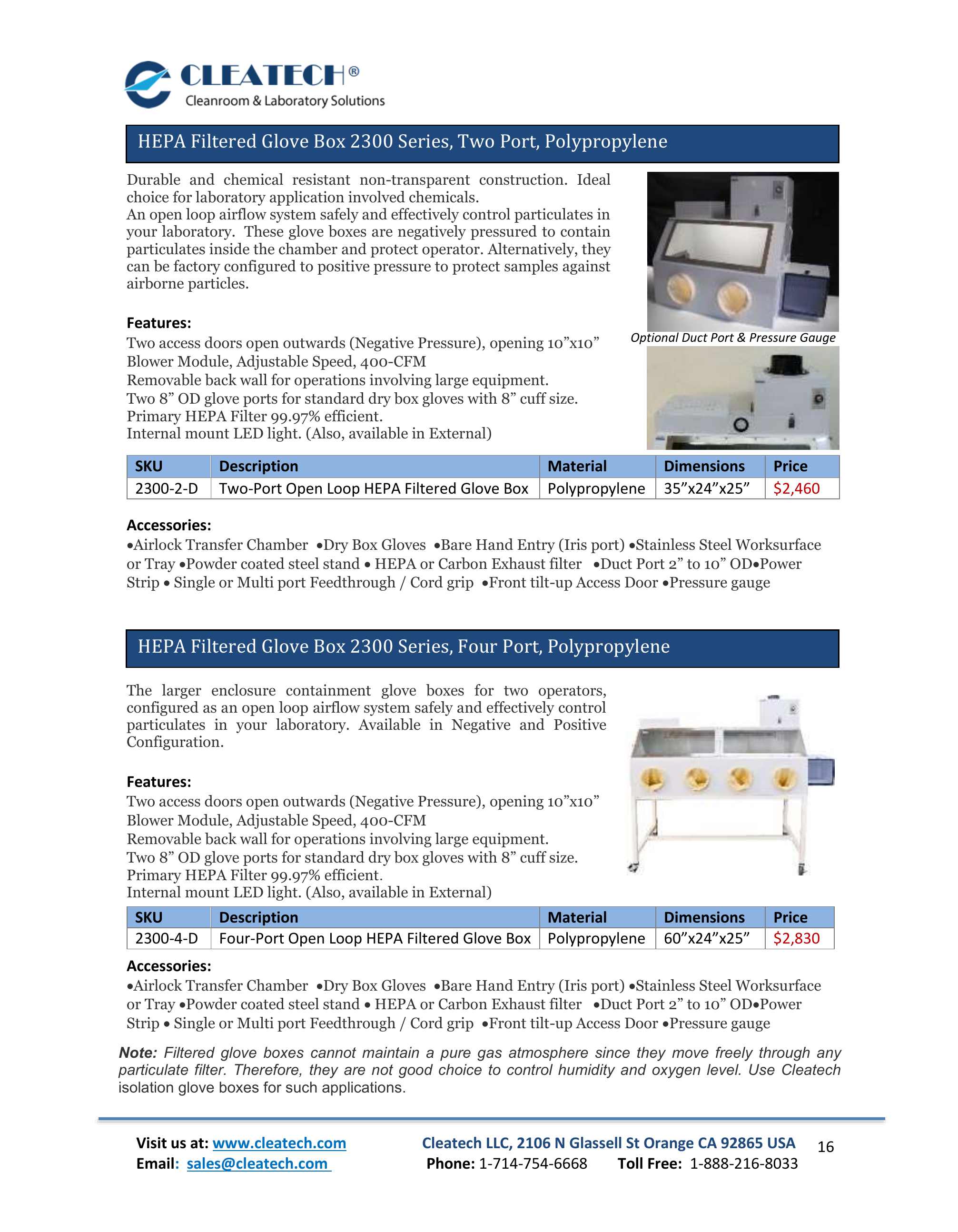 CLEATECH®
Cleanroom & Laboratory Solutions

HEPA Filtered Glove Box 2300 Series, Two Port, Polypropylene

Durable and chemical resistant non-transparent construction. Ideal choice for laboratory application involved chemicals.
An open loop airflow system safely and effectively control particulates in your laboratory. These glove boxes are negatively pressured to contain particulates inside the chamber and protect operator. Alternatively, they can be factory configured to positive pressure to protect samples against airborne particles.

Optional Duct Port & Pressure Gauge

Features:
Two access doors open outwards (Negative Pressure), opening 10”x10”
Blower Module, Adjustable Speed, 400-CFM
Removable back wall for operations involving large equipment.
Two 8” OD glove ports for standard dry box gloves with 8” cuff size.
Primary HEPA Filter 99.97% efficient.
Internal mount LED light. (Also, available in External)

| SKU | Description | Material | Dimensions | Price |
|---|---|---|---|---|
| 2300-2-D | Two-Port Open Loop HEPA Filtered Glove Box | Polypropylene | 35”x24”x25” | $2,460 |

Accessories:
•Airlock Transfer Chamber •Dry Box Gloves •Bare Hand Entry (Iris port) •Stainless Steel Worksurface or Tray •Powder coated steel stand • HEPA or Carbon Exhaust filter •Duct Port 2” to 10” OD•Power Strip • Single or Multi port Feedthrough / Cord grip •Front tilt-up Access Door •Pressure gauge

HEPA Filtered Glove Box 2300 Series, Four Port, Polypropylene

The larger enclosure containment glove boxes for two operators, configured as an open loop airflow system safely and effectively control particulates in your laboratory. Available in Negative and Positive Configuration.

Features:
Two access doors open outwards (Negative Pressure), opening 10”x10”
Blower Module, Adjustable Speed, 400-CFM
Removable back wall for operations involving large equipment.
Two 8” OD glove ports for standard dry box gloves with 8” cuff size.
Primary HEPA Filter 99.97% efficient.
Internal mount LED light. (Also, available in External)

| SKU | Description | Material | Dimensions | Price |
|---|---|---|---|---|
| 2300-4-D | Four-Port Open Loop HEPA Filtered Glove Box | Polypropylene | 60”x24”x25” | $2,830 |

Accessories:
•Airlock Transfer Chamber •Dry Box Gloves •Bare Hand Entry (Iris port) •Stainless Steel Worksurface or Tray •Powder coated steel stand • HEPA or Carbon Exhaust filter •Duct Port 2” to 10” OD•Power Strip • Single or Multi port Feedthrough / Cord grip •Front tilt-up Access Door •Pressure gauge

Note: Filtered glove boxes cannot maintain a pure gas atmosphere since they move freely through any particulate filter. Therefore, they are not good choice to control humidity and oxygen level. Use Cleatech isolation glove boxes for such applications.

Visit us at: www.cleatech.com
Email: sales@cleatech.com
Cleatech LLC, 2106 N Glassell St Orange CA 92865 USA
Phone: 1-714-754-6668 Toll Free: 1-888-216-8033
16