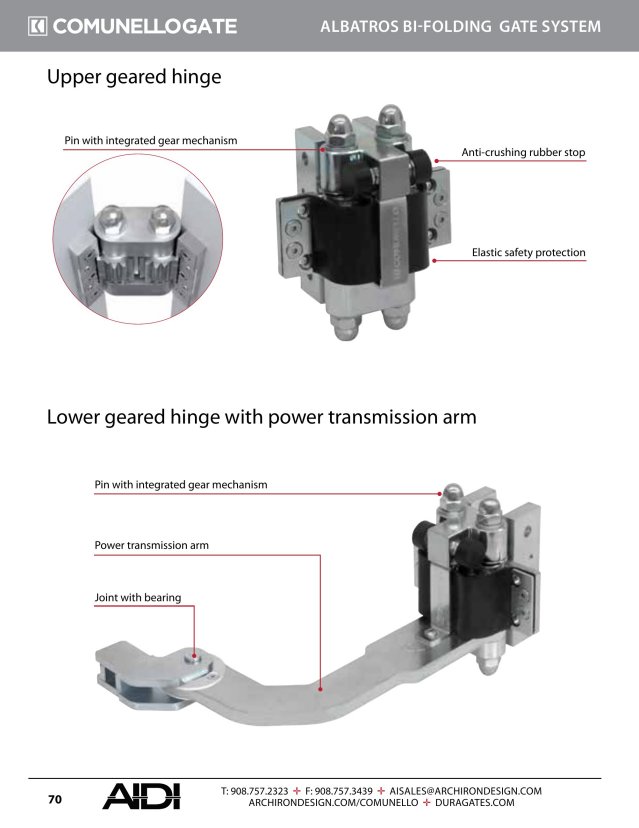 COMUNELLOGATE

ALBATROS BI-FOLDING GATE SYSTEM

Upper geared hinge

Pin with integrated gear mechanism

Anti-crushing rubber stop

Elastic safety protection

Lower geared hinge with power transmission arm

Pin with integrated gear mechanism

Power transmission arm

Joint with bearing

70

AIDI

T: 908.757.2323 + F: 908.757.3439 + AISALES@ARCHIRONDESIGN.COM
ARCHIRONDESIGN.COM/COMUNELLO + DURAGATES.COM