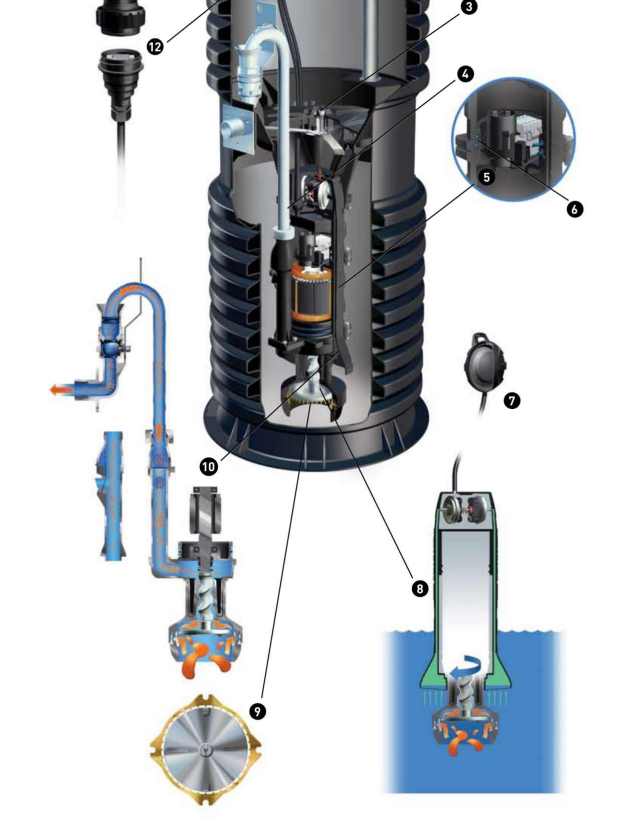 12
3
4
5
6
7
10
8
9