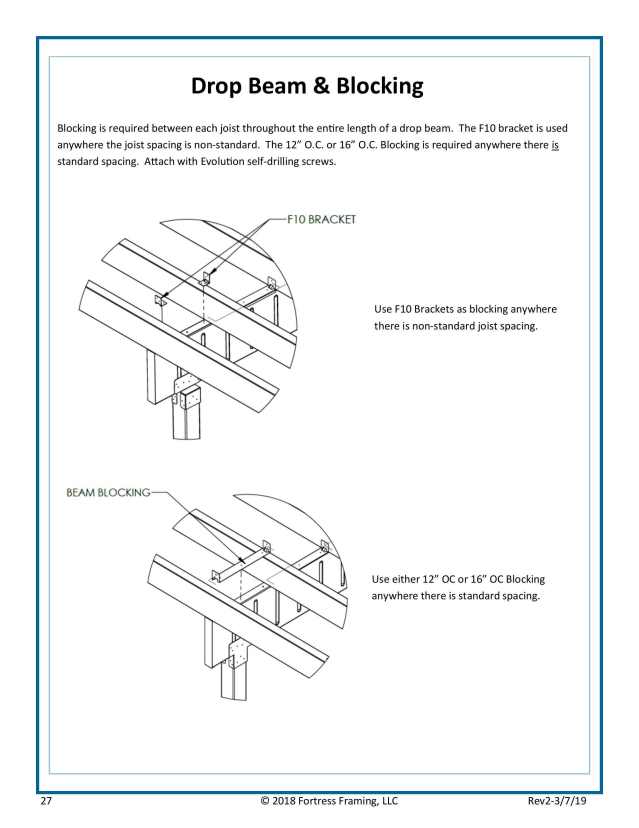 Drop Beam & Blocking

Blocking is required between each joist throughout the entire length of a drop beam. The F10 bracket is used anywhere the joist spacing is non-standard. The 12" O.C. or 16" O.C. Blocking is required anywhere there is standard spacing. Attach with Evolution self-drilling screws.

F10 BRACKET

Use F10 Brackets as blocking anywhere there is non-standard joist spacing.

BEAM BLOCKING

Use either 12" OC or 16" OC Blocking anywhere there is standard spacing.

27 © 2018 Fortress Framing, LLC Rev2-3/7/19