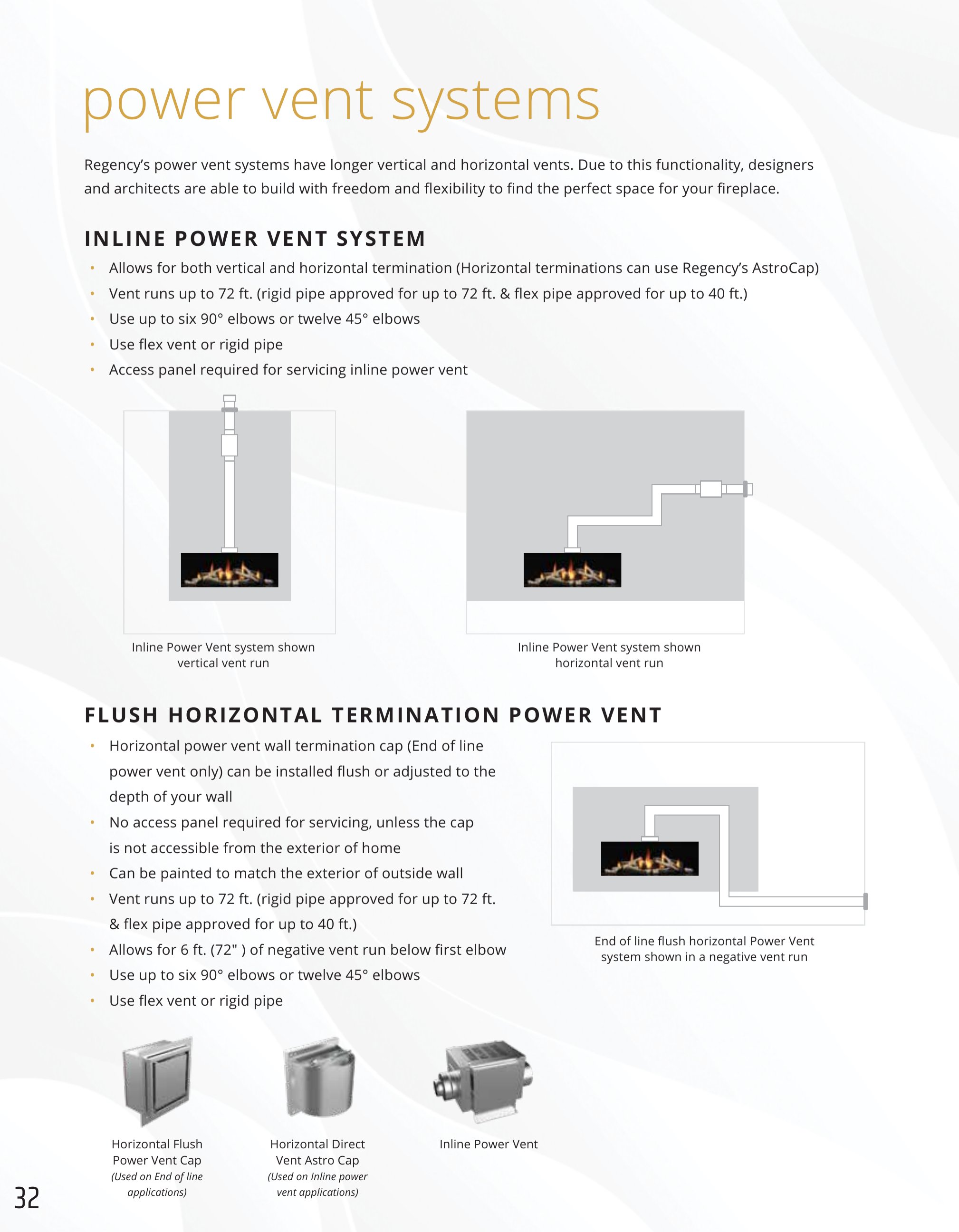 power vent systems

Regency's power vent systems have longer vertical and horizontal vents. Due to this functionality, designers and architects are able to build with freedom and flexibility to find the perfect space for your fireplace.

INLINE POWER VENT SYSTEM

• Allows for both vertical and horizontal termination (Horizontal terminations can use Regency's AstroCap)
• Vent runs up to 72 ft. (rigid pipe approved for up to 72 ft. & flex pipe approved for up to 40 ft.)
• Use up to six 90° elbows or twelve 45° elbows
• Use flex vent or rigid pipe
• Access panel required for servicing inline power vent

Inline Power Vent system shown vertical vent run

Inline Power Vent system shown horizontal vent run

FLUSH HORIZONTAL TERMINATION POWER VENT

• Horizontal power vent wall termination cap (End of line power vent only) can be installed flush or adjusted to the depth of your wall
• No access panel required for servicing, unless the cap is not accessible from the exterior of home
• Can be painted to match the exterior of outside wall
• Vent runs up to 72 ft. (rigid pipe approved for up to 72 ft. & flex pipe approved for up to 40 ft.)
• Allows for 6 ft. (72" ) of negative vent run below first elbow
• Use up to six 90° elbows or twelve 45° elbows
• Use flex vent or rigid pipe

End of line flush horizontal Power Vent system shown in a negative vent run

Horizontal Flush Power Vent Cap
(Used on End of line applications)

Horizontal Direct Vent Astro Cap
(Used on Inline power vent applications)

Inline Power Vent

32