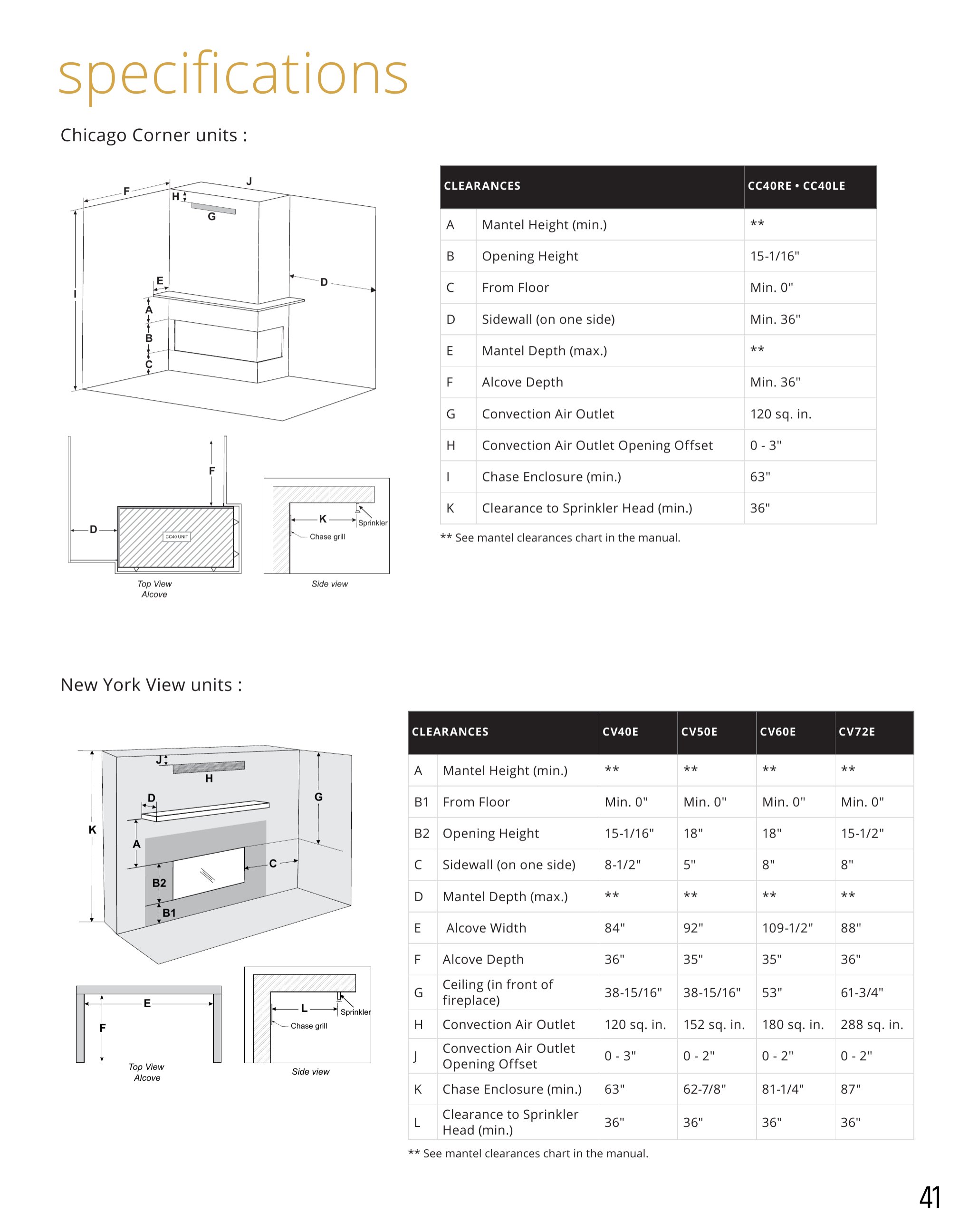 specifications

Chicago Corner units :

F
J
H
G
E
D
I
A
B
C

F
D
CC40 UNIT
Top View
Alcove

K
Sprinkler
Chase grill
Side view

| CLEARANCES | | CC40RE • CC40LE |
|---|---|---|
| A | Mantel Height (min.) | ** |
| B | Opening Height | 15-1/16" |
| C | From Floor | Min. 0" |
| D | Sidewall (on one side) | Min. 36" |
| E | Mantel Depth (max.) | ** |
| F | Alcove Depth | Min. 36" |
| G | Convection Air Outlet | 120 sq. in. |
| H | Convection Air Outlet Opening Offset | 0 - 3" |
| I | Chase Enclosure (min.) | 63" |
| K | Clearance to Sprinkler Head (min.) | 36" |

** See mantel clearances chart in the manual.

New York View units :

J
H
D
G
K
A
C
B2
B1

E
F
Top View
Alcove

L
Sprinkler
Chase grill
Side view

| CLEARANCES | | CV40E | CV50E | CV60E | CV72E |
|---|---|---|---|---|---|
| A | Mantel Height (min.) | ** | ** | ** | ** |
| B1 | From Floor | Min. 0" | Min. 0" | Min. 0" | Min. 0" |
| B2 | Opening Height | 15-1/16" | 18" | 18" | 15-1/2" |
| C | Sidewall (on one side) | 8-1/2" | 5" | 8" | 8" |
| D | Mantel Depth (max.) | ** | ** | ** | ** |
| E | Alcove Width | 84" | 92" | 109-1/2" | 88" |
| F | Alcove Depth | 36" | 35" | 35" | 36" |
| G | Ceiling (in front of fireplace) | 38-15/16" | 38-15/16" | 53" | 61-3/4" |
| H | Convection Air Outlet | 120 sq. in. | 152 sq. in. | 180 sq. in. | 288 sq. in. |
| J | Convection Air Outlet Opening Offset | 0 - 3" | 0 - 2" | 0 - 2" | 0 - 2" |
| K | Chase Enclosure (min.) | 63" | 62-7/8" | 81-1/4" | 87" |
| L | Clearance to Sprinkler Head (min.) | 36" | 36" | 36" | 36" |

** See mantel clearances chart in the manual.

41