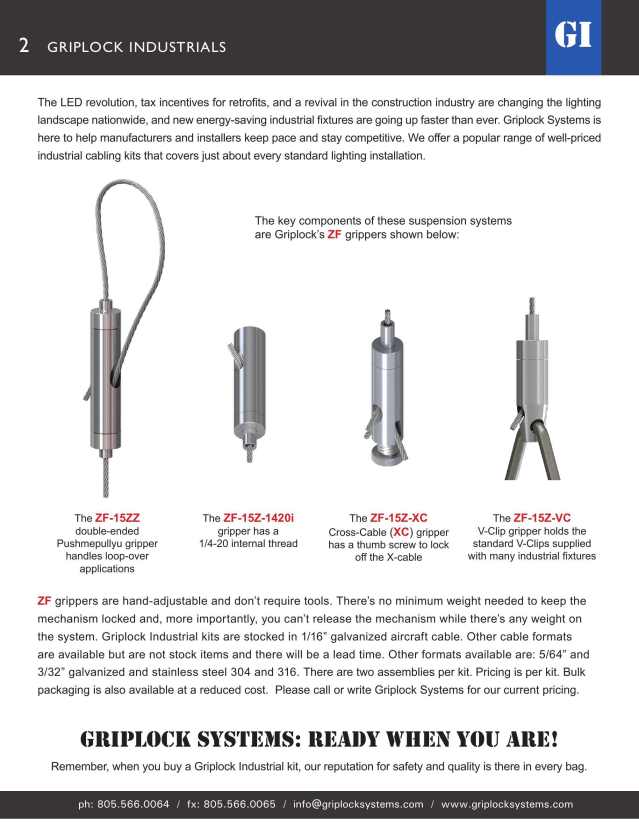 2 GRIPLOCK INDUSTRIALS

GI

The LED revolution, tax incentives for retrofits, and a revival in the construction industry are changing the lighting landscape nationwide, and new energy-saving industrial fixtures are going up faster than ever. Griplock Systems is here to help manufacturers and installers keep pace and stay competitive. We offer a popular range of well-priced industrial cabling kits that covers just about every standard lighting installation.

The key components of these suspension systems are Griplock's ZF grippers shown below:

The ZF-15ZZ double-ended Pushmepullyu gripper handles loop-over applications

The ZF-15Z-1420i gripper has a 1/4-20 internal thread

The ZF-15Z-XC Cross-Cable (XC) gripper has a thumb screw to lock off the X-cable

The ZF-15Z-VC V-Clip gripper holds the standard V-Clips supplied with many industrial fixtures

ZF grippers are hand-adjustable and don't require tools. There's no minimum weight needed to keep the mechanism locked and, more importantly, you can't release the mechanism while there's any weight on the system. Griplock Industrial kits are stocked in 1/16" galvanized aircraft cable. Other cable formats are available but are not stock items and there will be a lead time. Other formats available are: 5/64" and 3/32" galvanized and stainless steel 304 and 316. There are two assemblies per kit. Pricing is per kit. Bulk packaging is also available at a reduced cost. Please call or write Griplock Systems for our current pricing.

GRIPLOCK SYSTEMS: READY WHEN YOU ARE!

Remember, when you buy a Griplock Industrial kit, our reputation for safety and quality is there in every bag.

ph: 805.566.0064 / fx: 805.566.0065 / info@griplocksystems.com / www.griplocksystems.com