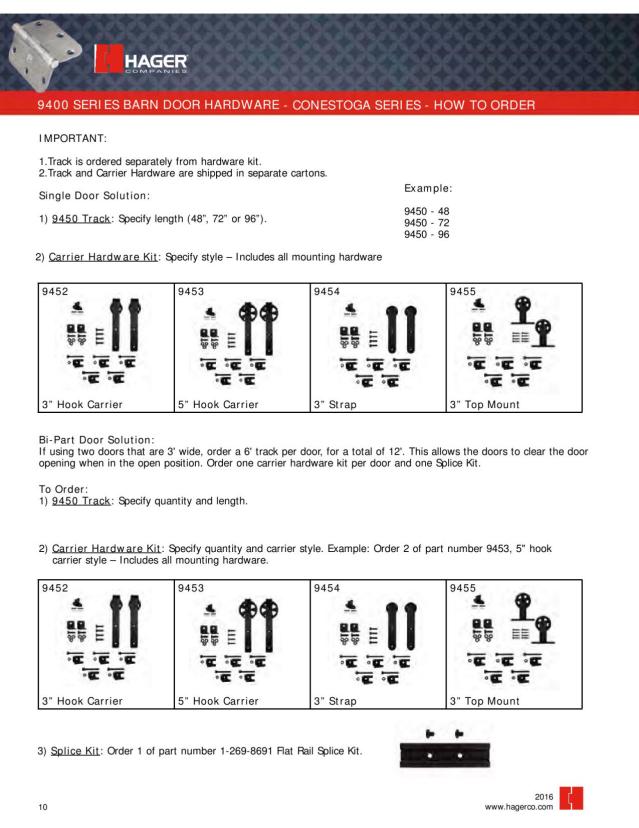 HAGER
COMPANIES

9400 SERIES BARN DOOR HARDWARE - CONESTOGA SERIES - HOW TO ORDER

IMPORTANT:

1.Track is ordered separately from hardware kit.
2.Track and Carrier Hardware are shipped in separate cartons.

Single Door Solution:

1) 9450 Track: Specify length (48", 72" or 96").

Example:

9450 - 48
9450 - 72
9450 - 96

2) Carrier Hardware Kit: Specify style – Includes all mounting hardware

| 9452 | 9453 | 9454 | 9455 |
|---|---|---|---|
| 3" Hook Carrier | 5" Hook Carrier | 3" Strap | 3" Top Mount |

Bi-Part Door Solution:
If using two doors that are 3' wide, order a 6' track per door, for a total of 12'. This allows the doors to clear the door opening when in the open position. Order one carrier hardware kit per door and one Splice Kit.

To Order:
1) 9450 Track: Specify quantity and length.

2) Carrier Hardware Kit: Specify quantity and carrier style. Example: Order 2 of part number 9453, 5" hook carrier style – Includes all mounting hardware.

| 9452 | 9453 | 9454 | 9455 |
|---|---|---|---|
| 3" Hook Carrier | 5" Hook Carrier | 3" Strap | 3" Top Mount |

3) Splice Kit: Order 1 of part number 1-269-8691 Flat Rail Splice Kit.

10

2016
www.hagerco.com