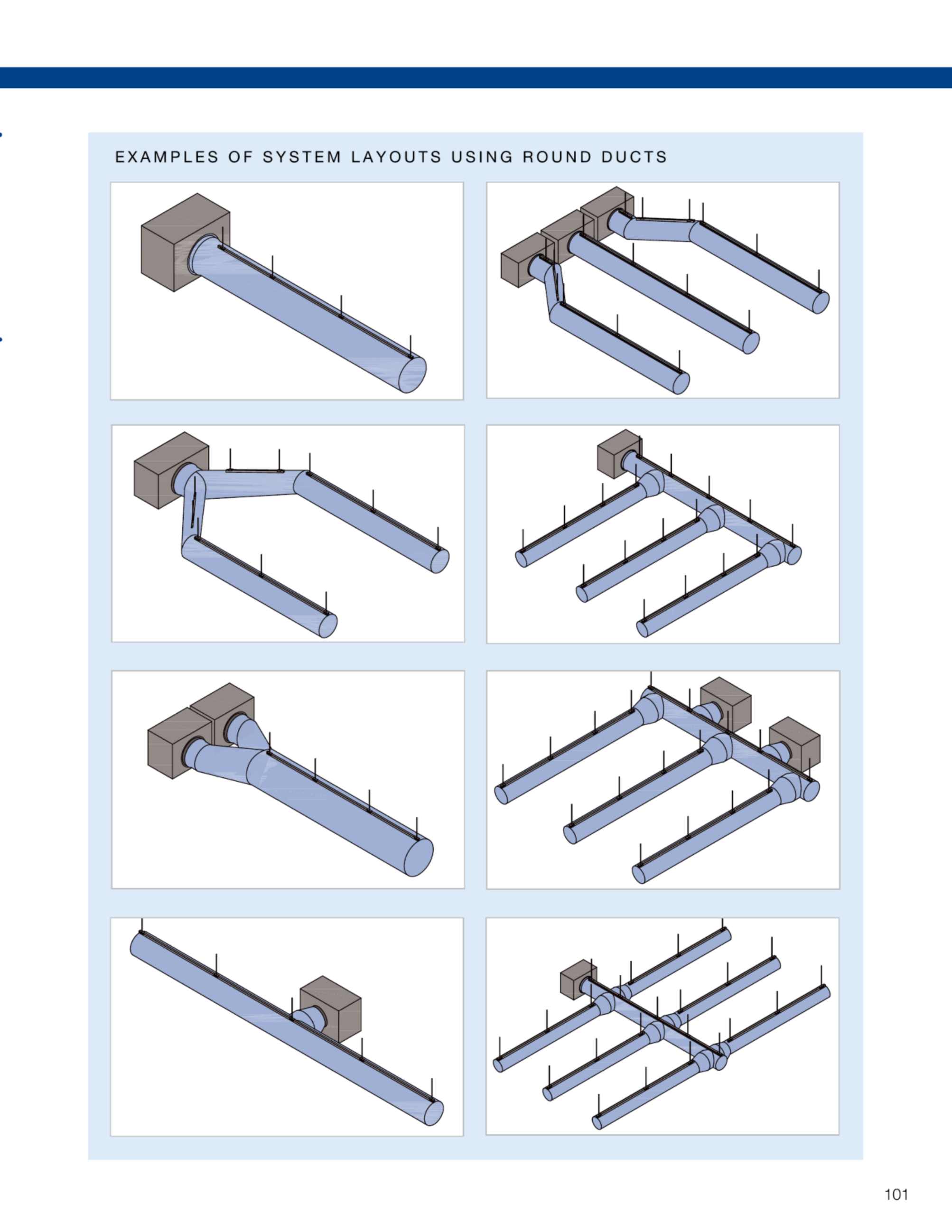 EXAMPLES OF SYSTEM LAYOUTS USING ROUND DUCTS

101