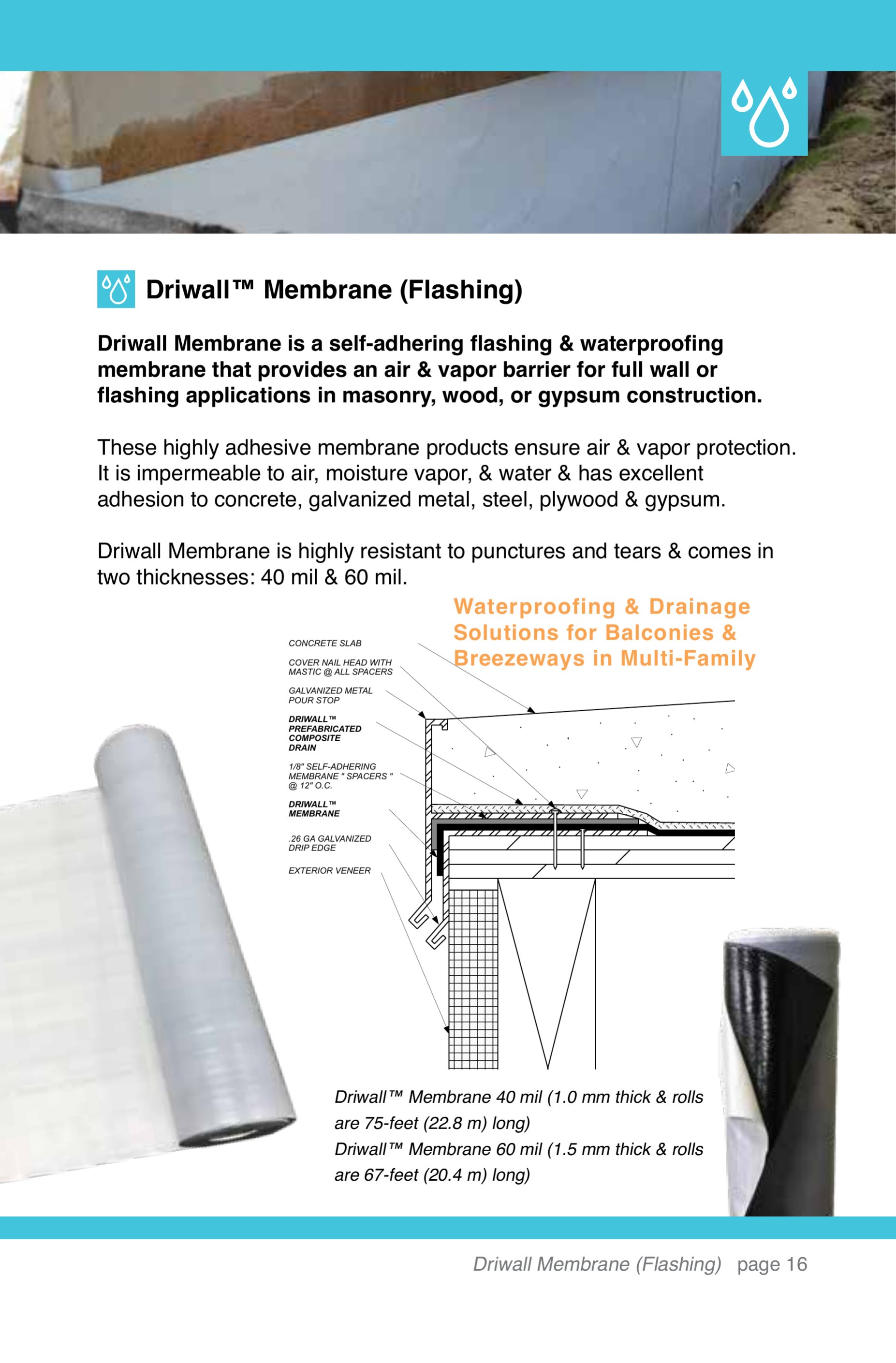 Driwall™ Membrane (Flashing)

Driwall Membrane is a self-adhering flashing & waterproofing membrane that provides an air & vapor barrier for full wall or flashing applications in masonry, wood, or gypsum construction.

These highly adhesive membrane products ensure air & vapor protection. It is impermeable to air, moisture vapor, & water & has excellent adhesion to concrete, galvanized metal, steel, plywood & gypsum.

Driwall Membrane is highly resistant to punctures and tears & comes in two thicknesses: 40 mil & 60 mil.

Waterproofing & Drainage Solutions for Balconies & Breezeways in Multi-Family

CONCRETE SLAB
COVER NAIL HEAD WITH MASTIC @ ALL SPACERS
GALVANIZED METAL POUR STOP
DRIWALL™ PREFABRICATED COMPOSITE DRAIN
1/8" SELF-ADHERING MEMBRANE " SPACERS " @ 12" O.C.
DRIWALL™ MEMBRANE
.26 GA GALVANIZED DRIP EDGE
EXTERIOR VENEER

Driwall™ Membrane 40 mil (1.0 mm thick & rolls are 75-feet (22.8 m) long)
Driwall™ Membrane 60 mil (1.5 mm thick & rolls are 67-feet (20.4 m) long)

Driwall Membrane (Flashing) page 16