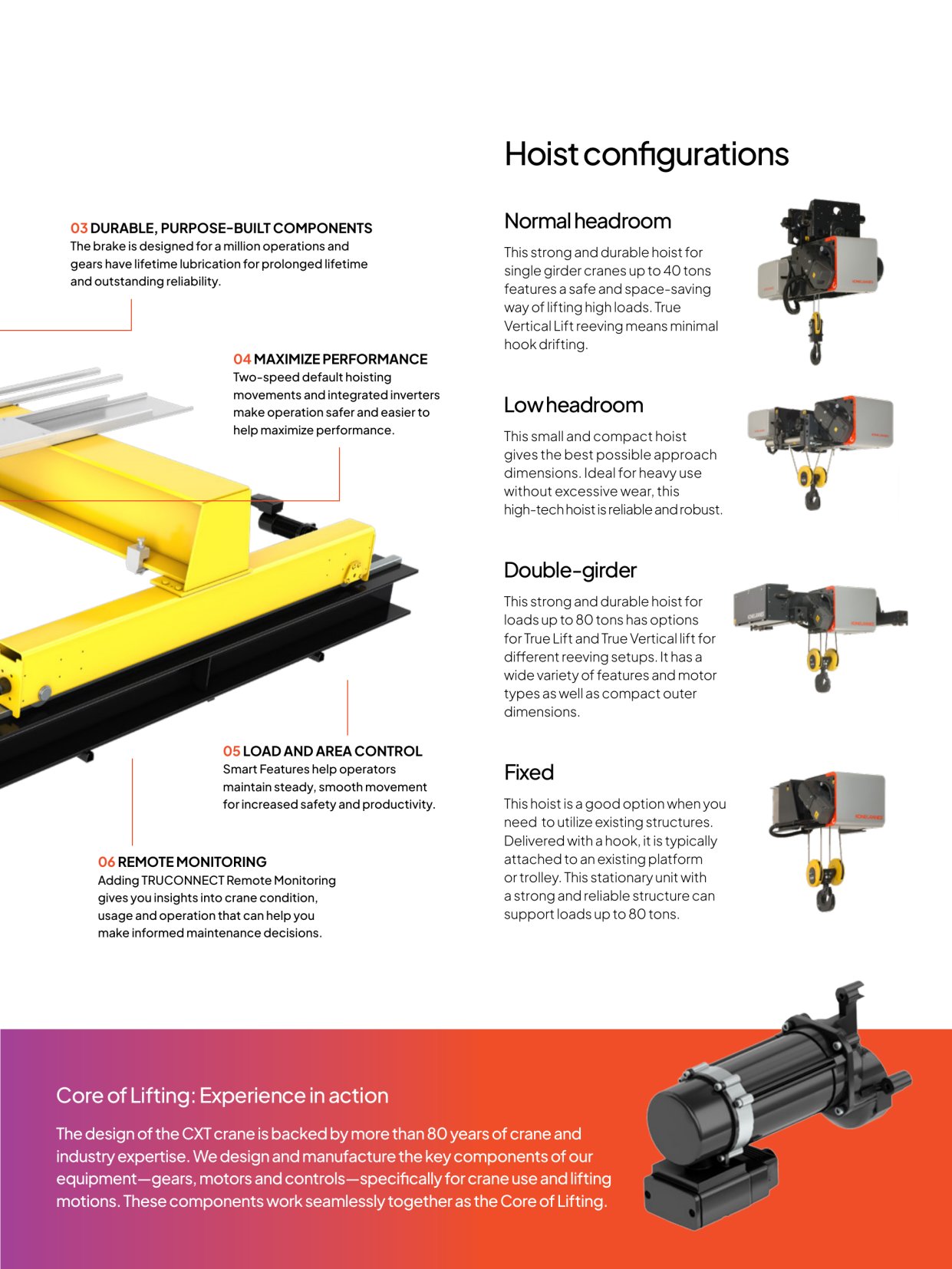 03 DURABLE, PURPOSE-BUILT COMPONENTS
The brake is designed for a million operations and gears have lifetime lubrication for prolonged lifetime and outstanding reliability.

04 MAXIMIZE PERFORMANCE
Two-speed default hoisting movements and integrated inverters make operation safer and easier to help maximize performance.

05 LOAD AND AREA CONTROL
Smart Features help operators maintain steady, smooth movement for increased safety and productivity.

06 REMOTE MONITORING
Adding TRUCONNECT Remote Monitoring gives you insights into crane condition, usage and operation that can help you make informed maintenance decisions.

Hoist configurations

Normal headroom
This strong and durable hoist for single girder cranes up to 40 tons features a safe and space-saving way of lifting high loads. True Vertical Lift reeving means minimal hook drifting.

Low headroom
This small and compact hoist gives the best possible approach dimensions. Ideal for heavy use without excessive wear, this high-tech hoist is reliable and robust.

Double-girder
This strong and durable hoist for loads up to 80 tons has options for True Lift and True Vertical lift for different reeving setups. It has a wide variety of features and motor types as well as compact outer dimensions.

Fixed
This hoist is a good option when you need to utilize existing structures. Delivered with a hook, it is typically attached to an existing platform or trolley. This stationary unit with a strong and reliable structure can support loads up to 80 tons.

Core of Lifting: Experience in action
The design of the CXT crane is backed by more than 80 years of crane and industry expertise. We design and manufacture the key components of our equipment—gears, motors and controls—specifically for crane use and lifting motions. These components work seamlessly together as the Core of Lifting.