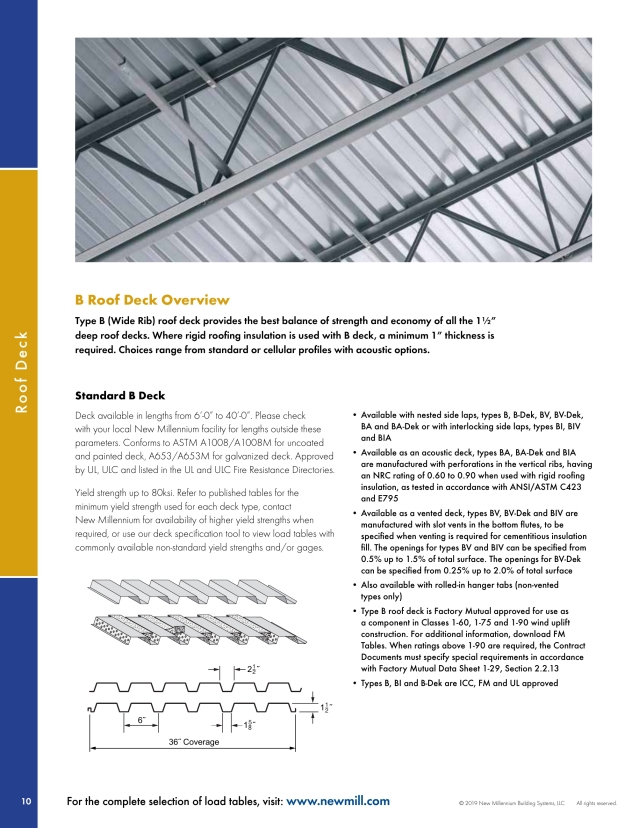 Roof Deck

B Roof Deck Overview

Type B (Wide Rib) roof deck provides the best balance of strength and economy of all the 1½" deep roof decks. Where rigid roofing insulation is used with B deck, a minimum 1" thickness is required. Choices range from standard or cellular profiles with acoustic options.

Standard B Deck

Deck available in lengths from 6'-0" to 40'-0". Please check with your local New Millennium facility for lengths outside these parameters. Conforms to ASTM A1008/A1008M for uncoated and painted deck, A653/A653M for galvanized deck. Approved by UL, ULC and listed in the UL and ULC Fire Resistance Directories.

Yield strength up to 80ksi. Refer to published tables for the minimum yield strength used for each deck type, contact New Millennium for availability of higher yield strengths when required, or use our deck specification tool to view load tables with commonly available non-standard yield strengths and/or gages.

$2\frac{1}{2}$"
$1\frac{1}{2}$"
6"
$1\frac{5}{8}$"
36" Coverage

• Available with nested side laps, types B, B-Dek, BV, BV-Dek, BA and BA-Dek or with interlocking side laps, types BI, BIV and BIA
• Available as an acoustic deck, types BA, BA-Dek and BIA are manufactured with perforations in the vertical ribs, having an NRC rating of 0.60 to 0.90 when used with rigid roofing insulation, as tested in accordance with ANSI/ASTM C423 and E795
• Available as a vented deck, types BV, BV-Dek and BIV are manufactured with slot vents in the bottom flutes, to be specified when venting is required for cementitious insulation fill. The openings for types BV and BIV can be specified from 0.5% up to 1.5% of total surface. The openings for BV-Dek can be specified from 0.25% up to 2.0% of total surface
• Also available with rolled-in hanger tabs (non-vented types only)
• Type B roof deck is Factory Mutual approved for use as a component in Classes 1-60, 1-75 and 1-90 wind uplift construction. For additional information, download FM Tables. When ratings above 1-90 are required, the Contract Documents must specify special requirements in accordance with Factory Mutual Data Sheet 1-29, Section 2.2.13
• Types B, BI and B-Dek are ICC, FM and UL approved

10 For the complete selection of load tables, visit: www.newmill.com © 2019 New Millennium Building Systems, LLC All rights reserved.