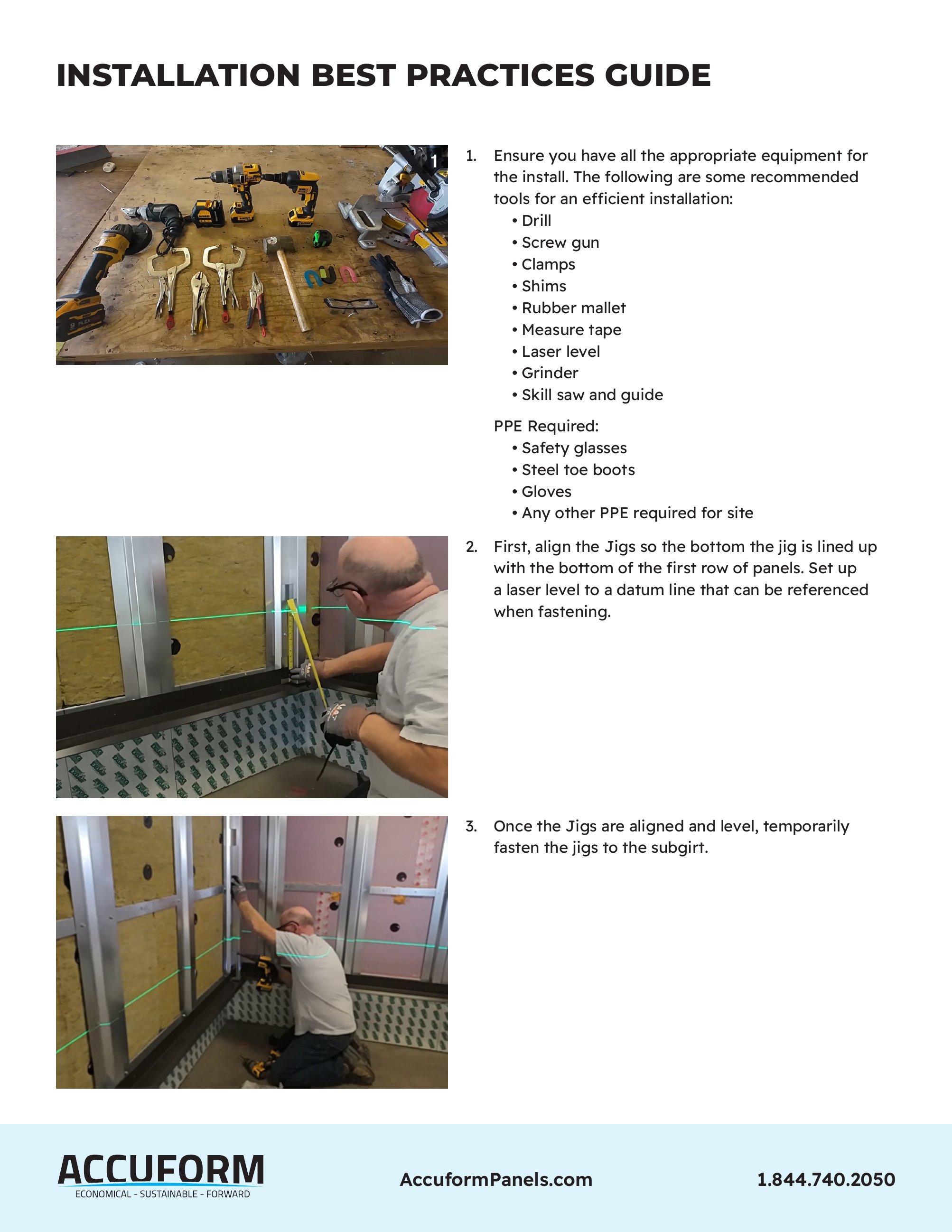 INSTALLATION BEST PRACTICES GUIDE

1. Ensure you have all the appropriate equipment for the install. The following are some recommended tools for an efficient installation:
• Drill
• Screw gun
• Clamps
• Shims
• Rubber mallet
• Measure tape
• Laser level
• Grinder
• Skill saw and guide

PPE Required:
• Safety glasses
• Steel toe boots
• Gloves
• Any other PPE required for site

2. First, align the Jigs so the bottom the jig is lined up with the bottom of the first row of panels. Set up a laser level to a datum line that can be referenced when fastening.

3. Once the Jigs are aligned and level, temporarily fasten the jigs to the subgirt.

ACCUFORM
ECONOMICAL - SUSTAINABLE - FORWARD

AccuformPanels.com

1.844.740.2050