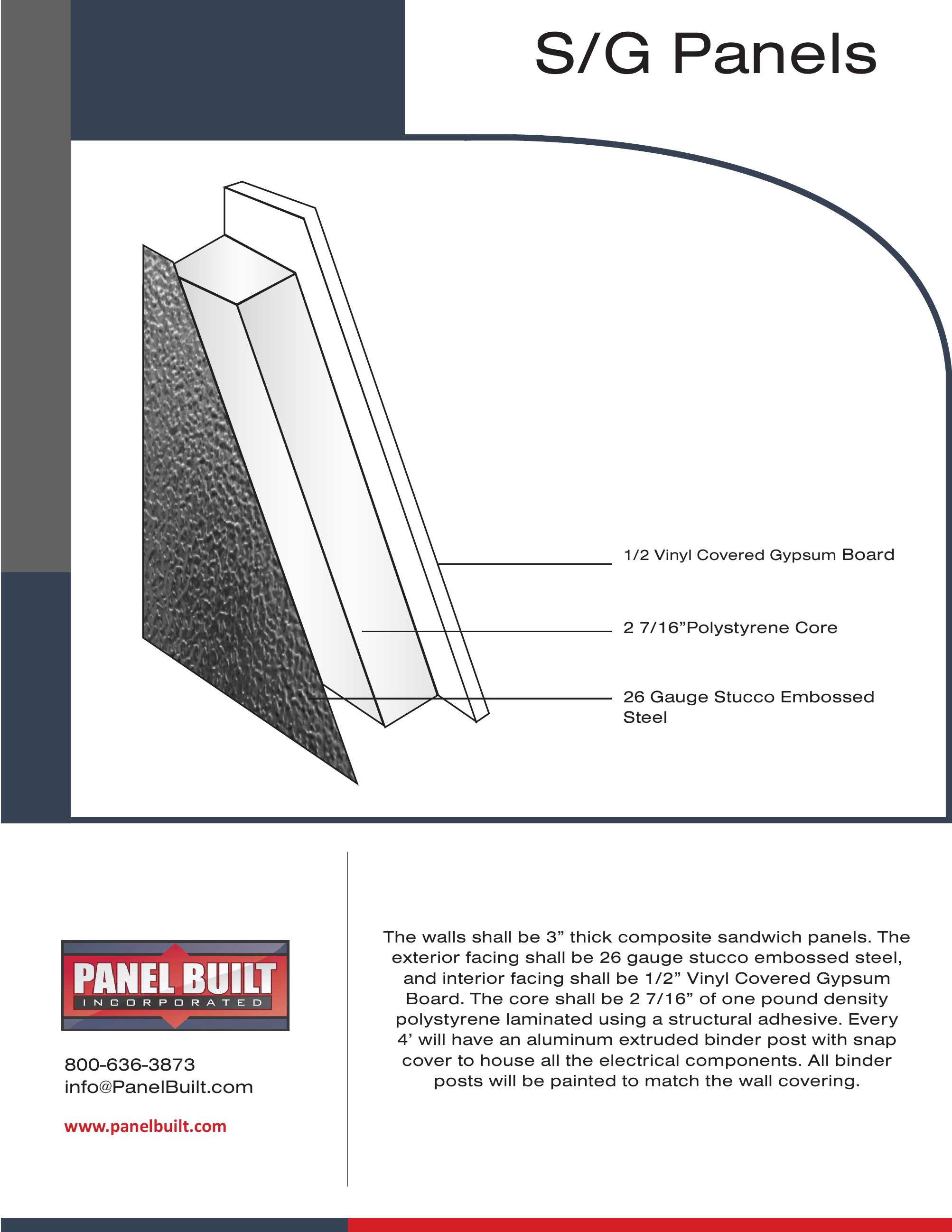 S/G Panels

1/2 Vinyl Covered Gypsum Board

2 7/16”Polystyrene Core

26 Gauge Stucco Embossed Steel

PANEL BUILT
INCORPORATED

800-636-3873
info@PanelBuilt.com

www.panelbuilt.com

The walls shall be 3” thick composite sandwich panels. The exterior facing shall be 26 gauge stucco embossed steel, and interior facing shall be 1/2” Vinyl Covered Gypsum Board. The core shall be 2 7/16” of one pound density polystyrene laminated using a structural adhesive. Every 4’ will have an aluminum extruded binder post with snap cover to house all the electrical components. All binder posts will be painted to match the wall covering.