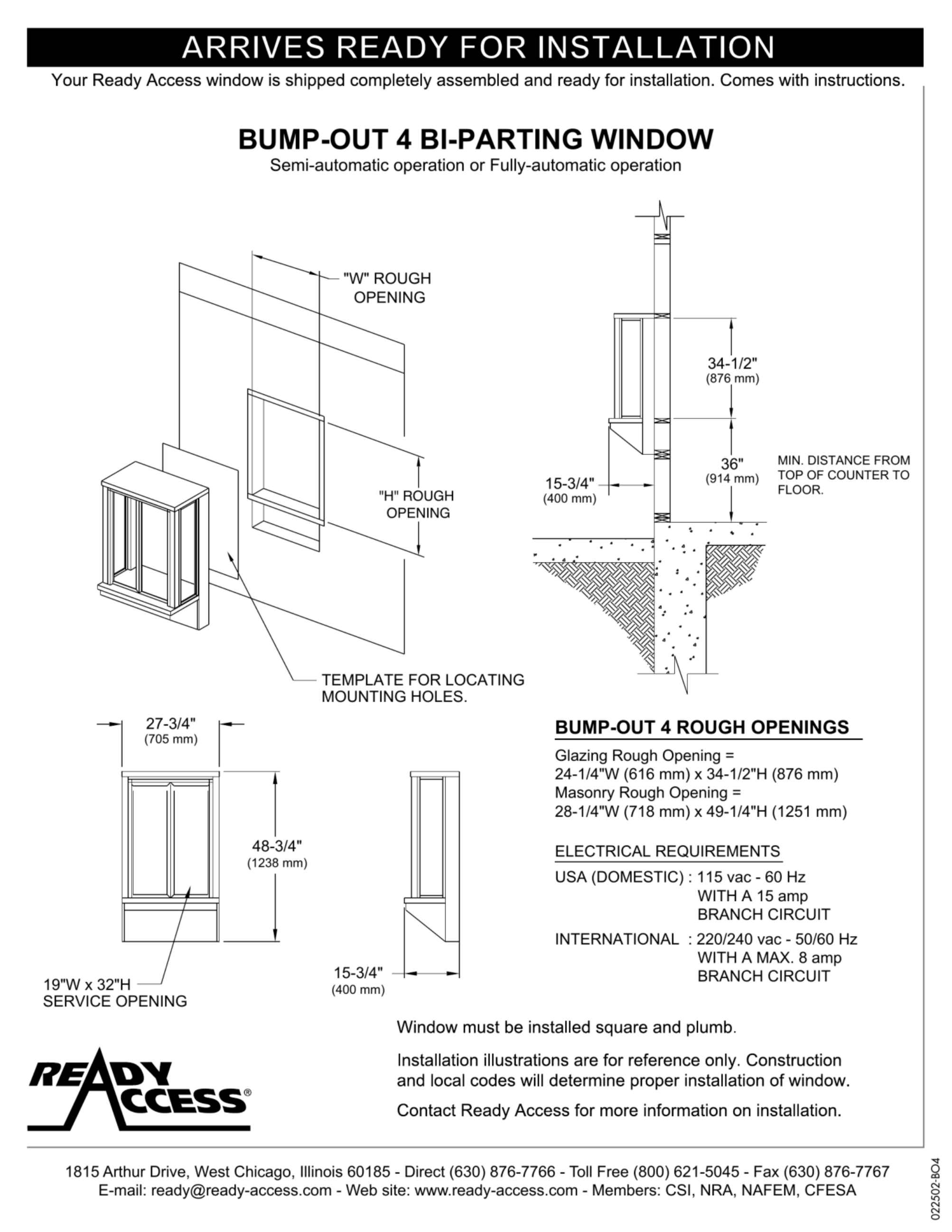 ARRIVES READY FOR INSTALLATION

Your Ready Access window is shipped completely assembled and ready for installation. Comes with instructions.

BUMP-OUT 4 BI-PARTING WINDOW

Semi-automatic operation or Fully-automatic operation

"W" ROUGH OPENING

"H" ROUGH OPENING

TEMPLATE FOR LOCATING MOUNTING HOLES.

34-1/2"
(876 mm)

36"
(914 mm)

MIN. DISTANCE FROM TOP OF COUNTER TO FLOOR.

15-3/4"
(400 mm)

27-3/4"
(705 mm)

48-3/4"
(1238 mm)

19"W x 32"H SERVICE OPENING

15-3/4"
(400 mm)

BUMP-OUT 4 ROUGH OPENINGS

Glazing Rough Opening =
24-1/4"W (616 mm) x 34-1/2"H (876 mm)
Masonry Rough Opening =
28-1/4"W (718 mm) x 49-1/4"H (1251 mm)

ELECTRICAL REQUIREMENTS

USA (DOMESTIC) : 115 vac - 60 Hz WITH A 15 amp BRANCH CIRCUIT

INTERNATIONAL : 220/240 vac - 50/60 Hz WITH A MAX. 8 amp BRANCH CIRCUIT

Window must be installed square and plumb.

Installation illustrations are for reference only. Construction and local codes will determine proper installation of window.

Contact Ready Access for more information on installation.

READY ACCESS®

1815 Arthur Drive, West Chicago, Illinois 60185 - Direct (630) 876-7766 - Toll Free (800) 621-5045 - Fax (630) 876-7767
E-mail: ready@ready-access.com - Web site: www.ready-access.com - Members: CSI, NRA, NAFEM, CFESA

022502-BO4