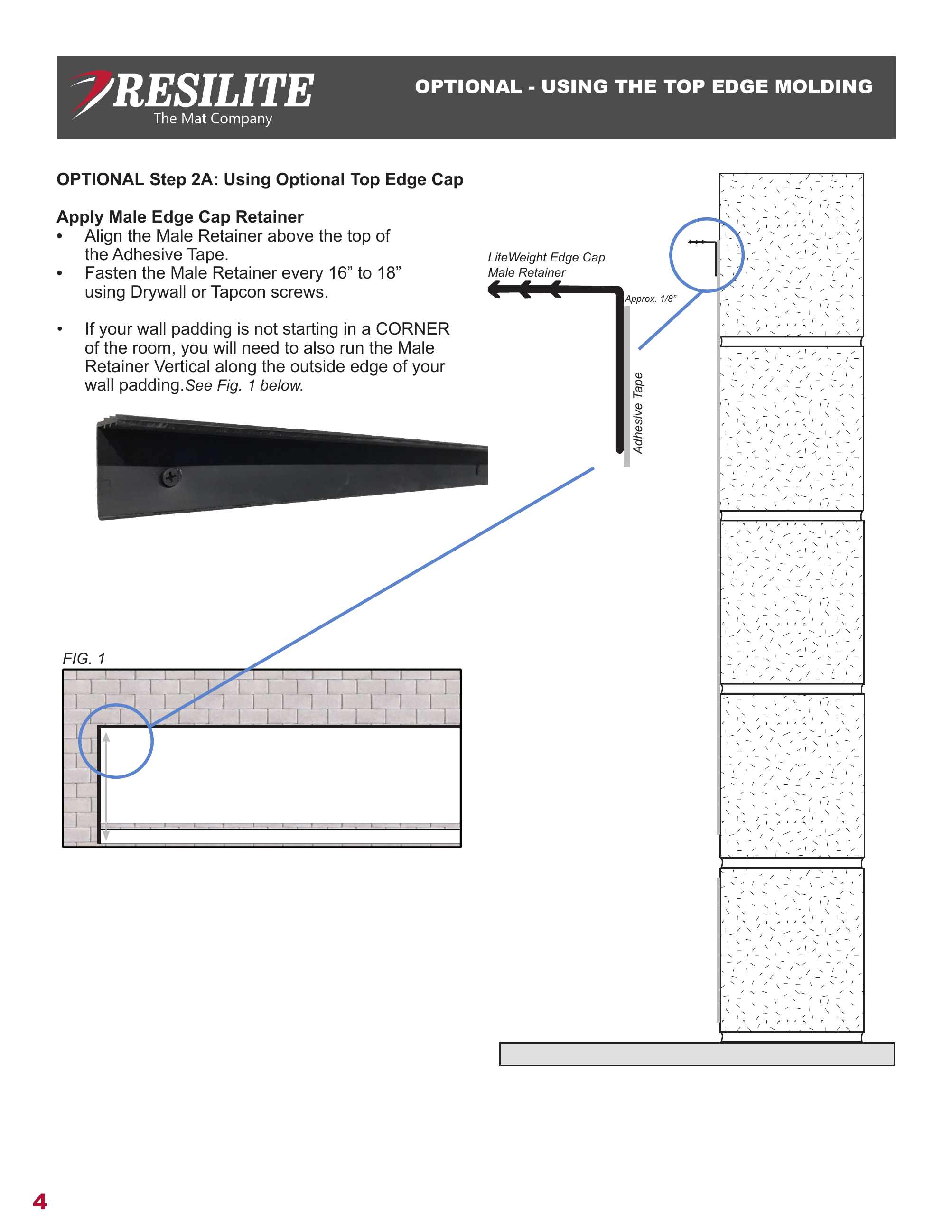 RESILITE
The Mat Company

OPTIONAL - USING THE TOP EDGE MOLDING

OPTIONAL Step 2A: Using Optional Top Edge Cap

Apply Male Edge Cap Retainer
• Align the Male Retainer above the top of the Adhesive Tape.
• Fasten the Male Retainer every 16” to 18” using Drywall or Tapcon screws.

• If your wall padding is not starting in a CORNER of the room, you will need to also run the Male Retainer Vertical along the outside edge of your wall padding. See Fig. 1 below.

LiteWeight Edge Cap Male Retainer

Approx. 1/8”

Adhesive Tape

FIG. 1

4