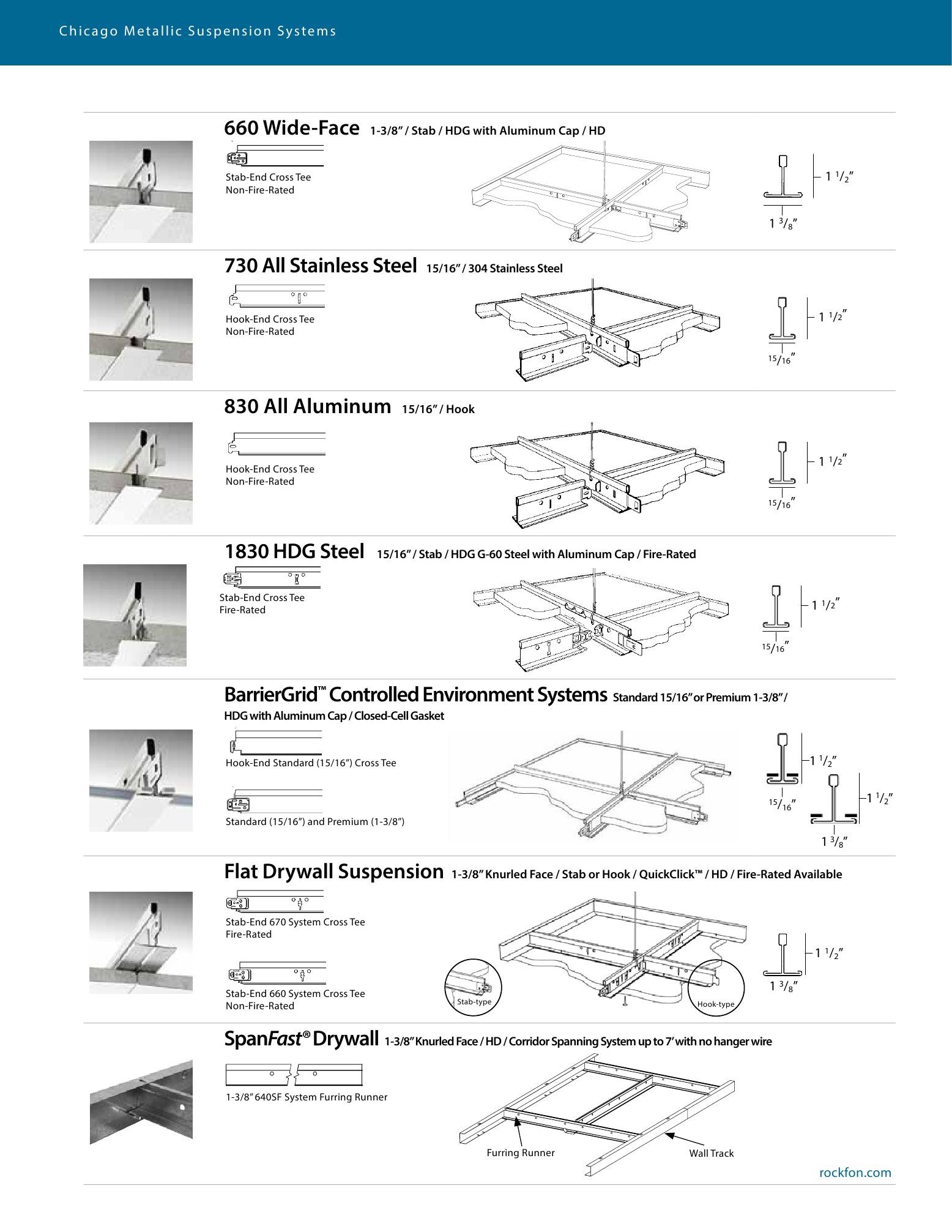 Chicago Metallic Suspension Systems

660 Wide-Face 1-3/8" / Stab / HDG with Aluminum Cap / HD

Stab-End Cross Tee
Non-Fire-Rated

$1\ ^1/_2$"

$1\ ^3/_8$"

730 All Stainless Steel 15/16" / 304 Stainless Steel

Hook-End Cross Tee
Non-Fire-Rated

$1\ ^1/_2$"

$^{15}/_{16}$"

830 All Aluminum 15/16" / Hook

Hook-End Cross Tee
Non-Fire-Rated

$1\ ^1/_2$"

$^{15}/_{16}$"

1830 HDG Steel 15/16" / Stab / HDG G-60 Steel with Aluminum Cap / Fire-Rated

Stab-End Cross Tee
Fire-Rated

$1\ ^1/_2$"

$^{15}/_{16}$"

BarrierGrid™ Controlled Environment Systems Standard 15/16" or Premium 1-3/8" / HDG with Aluminum Cap / Closed-Cell Gasket

Hook-End Standard (15/16") Cross Tee

Standard (15/16") and Premium (1-3/8")

$1\ ^1/_2$"

$^{15}/_{16}$"

$1\ ^1/_2$"

$1\ ^3/_8$"

Flat Drywall Suspension 1-3/8" Knurled Face / Stab or Hook / QuickClick™ / HD / Fire-Rated Available

Stab-End 670 System Cross Tee
Fire-Rated

Stab-End 660 System Cross Tee
Non-Fire-Rated

Stab-type

Hook-type

$1\ ^1/_2$"

$1\ ^3/_8$"

SpanFast® Drywall 1-3/8" Knurled Face / HD / Corridor Spanning System up to 7' with no hanger wire

1-3/8" 640SF System Furring Runner

Furring Runner

Wall Track

rockfon.com