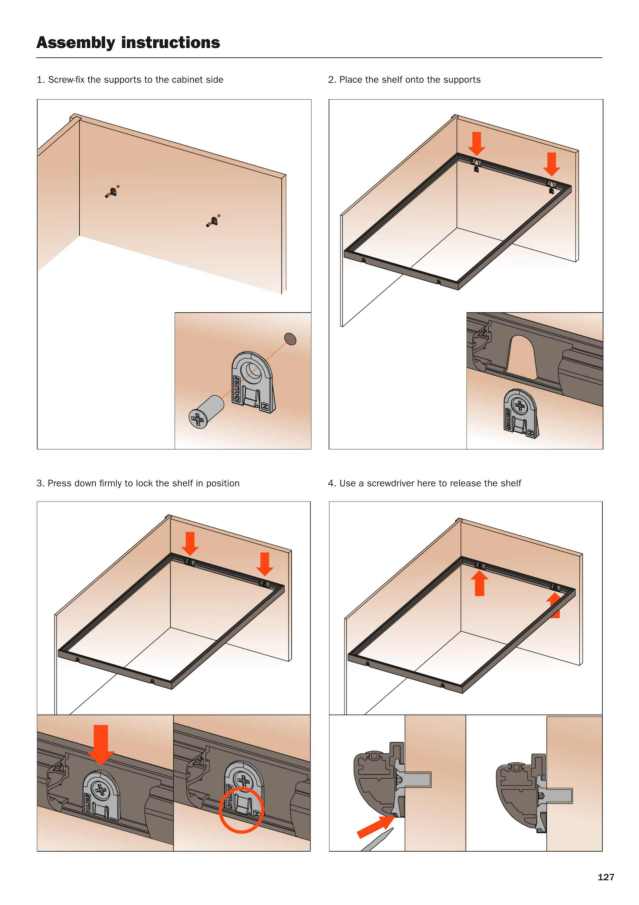 Assembly instructions

1. Screw-fix the supports to the cabinet side

2. Place the shelf onto the supports

3. Press down firmly to lock the shelf in position

4. Use a screwdriver here to release the shelf

127