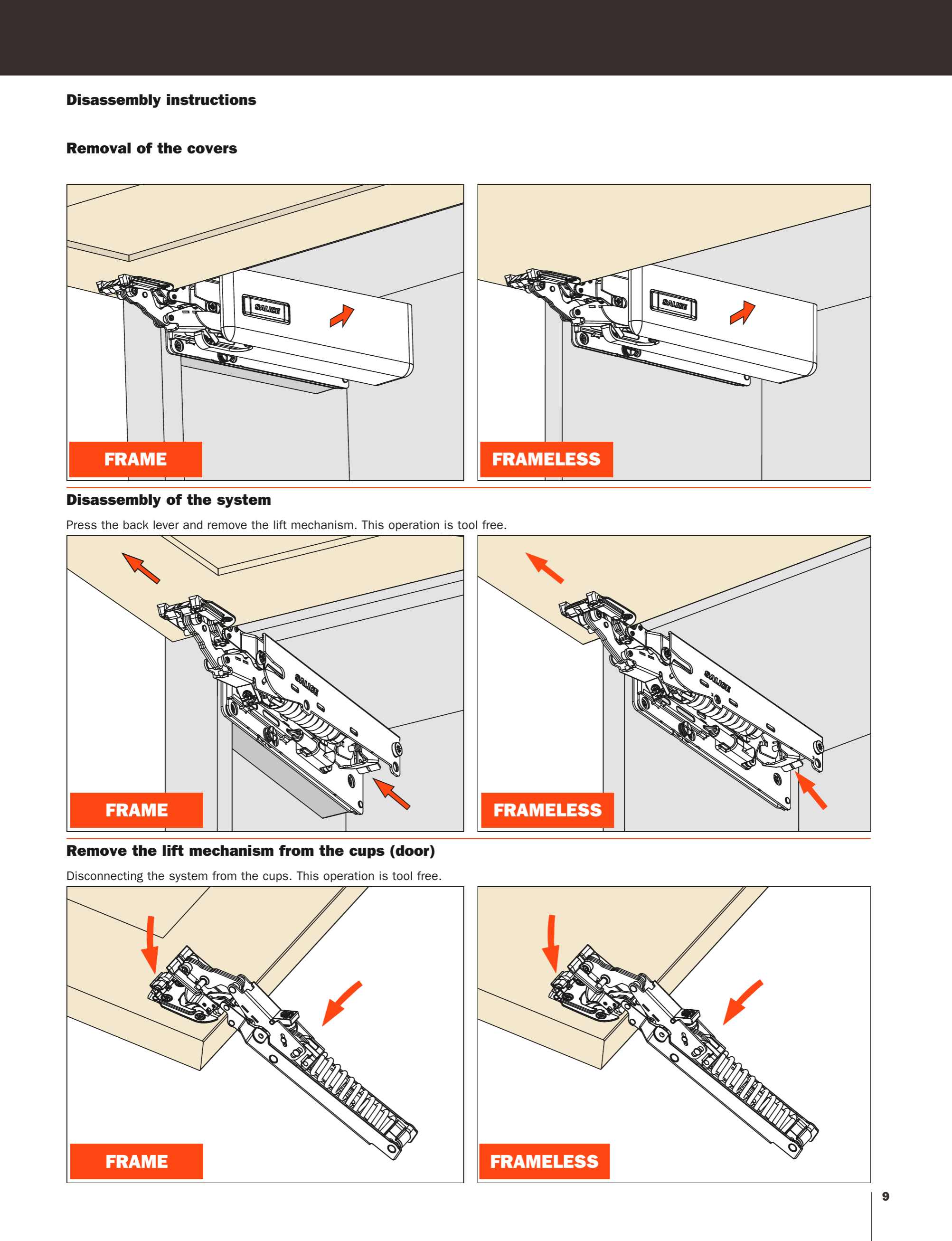 Disassembly instructions

Removal of the covers

SALICE

FRAME

SALICE

FRAMELESS

Disassembly of the system

Press the back lever and remove the lift mechanism. This operation is tool free.

SALICE

FRAME

SALICE

FRAMELESS

Remove the lift mechanism from the cups (door)

Disconnecting the system from the cups. This operation is tool free.

FRAME

FRAMELESS

9