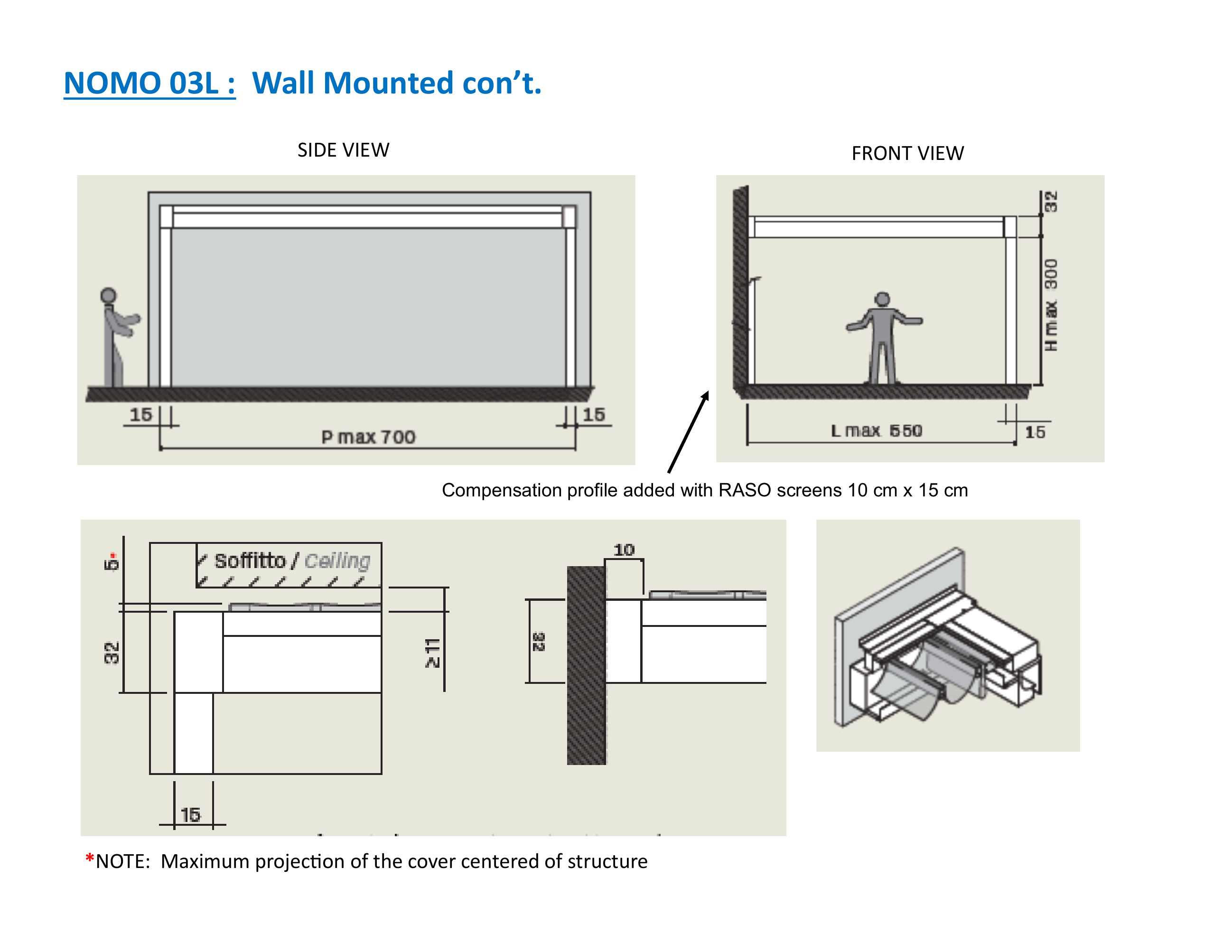 NOMO 03L : Wall Mounted con't.

SIDE VIEW

15

15

P max 700

FRONT VIEW

32

H max 300

L max 550

15

Compensation profile added with RASO screens 10 cm x 15 cm

5*

Soffitto / Ceiling

32

≥11

15

10

32

*NOTE: Maximum projection of the cover centered of structure