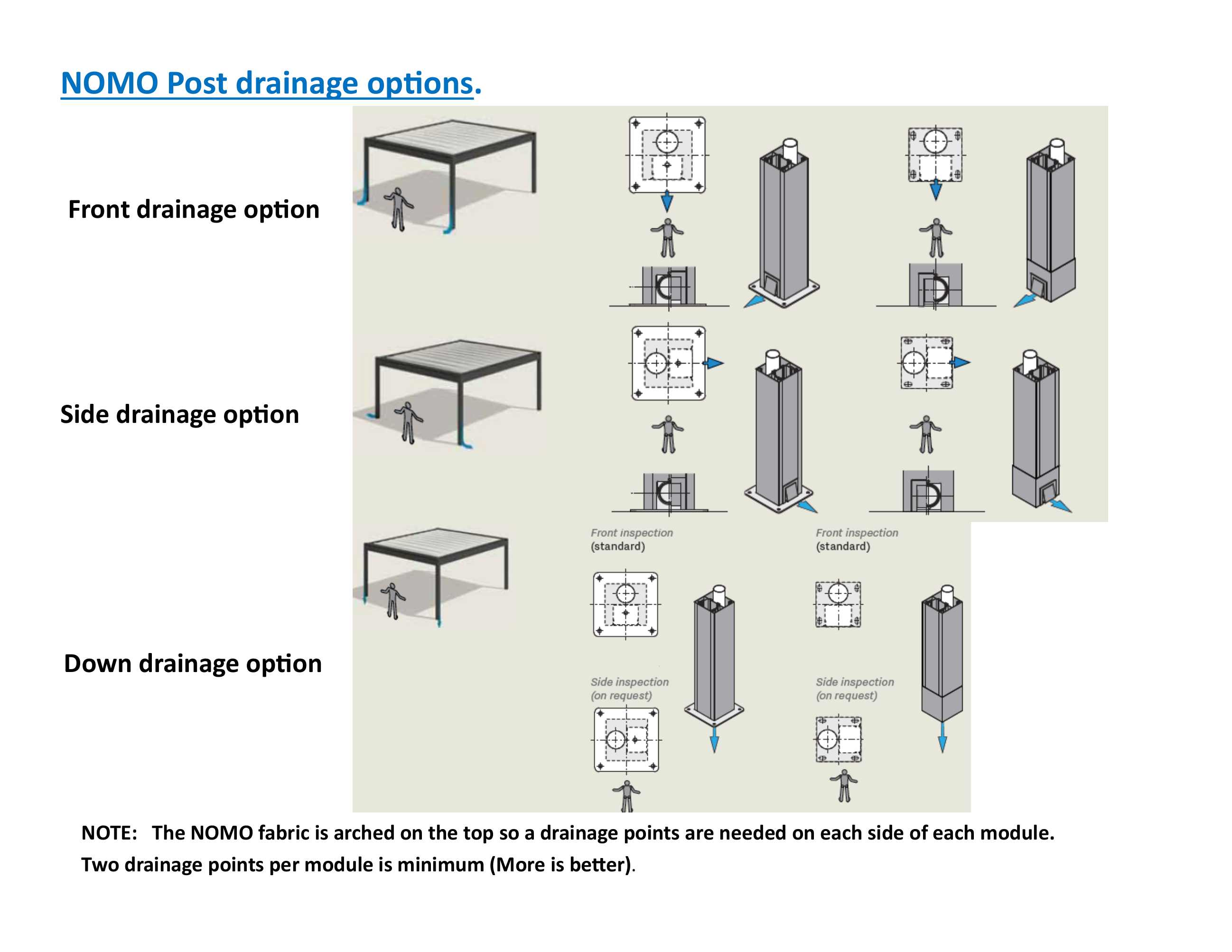 NOMO Post drainage options.

Front drainage option

Side drainage option

Down drainage option

Front inspection
(standard)

Front inspection
(standard)

Side inspection
(on request)

Side inspection
(on request)

NOTE: The NOMO fabric is arched on the top so a drainage points are needed on each side of each module. Two drainage points per module is minimum (More is better).