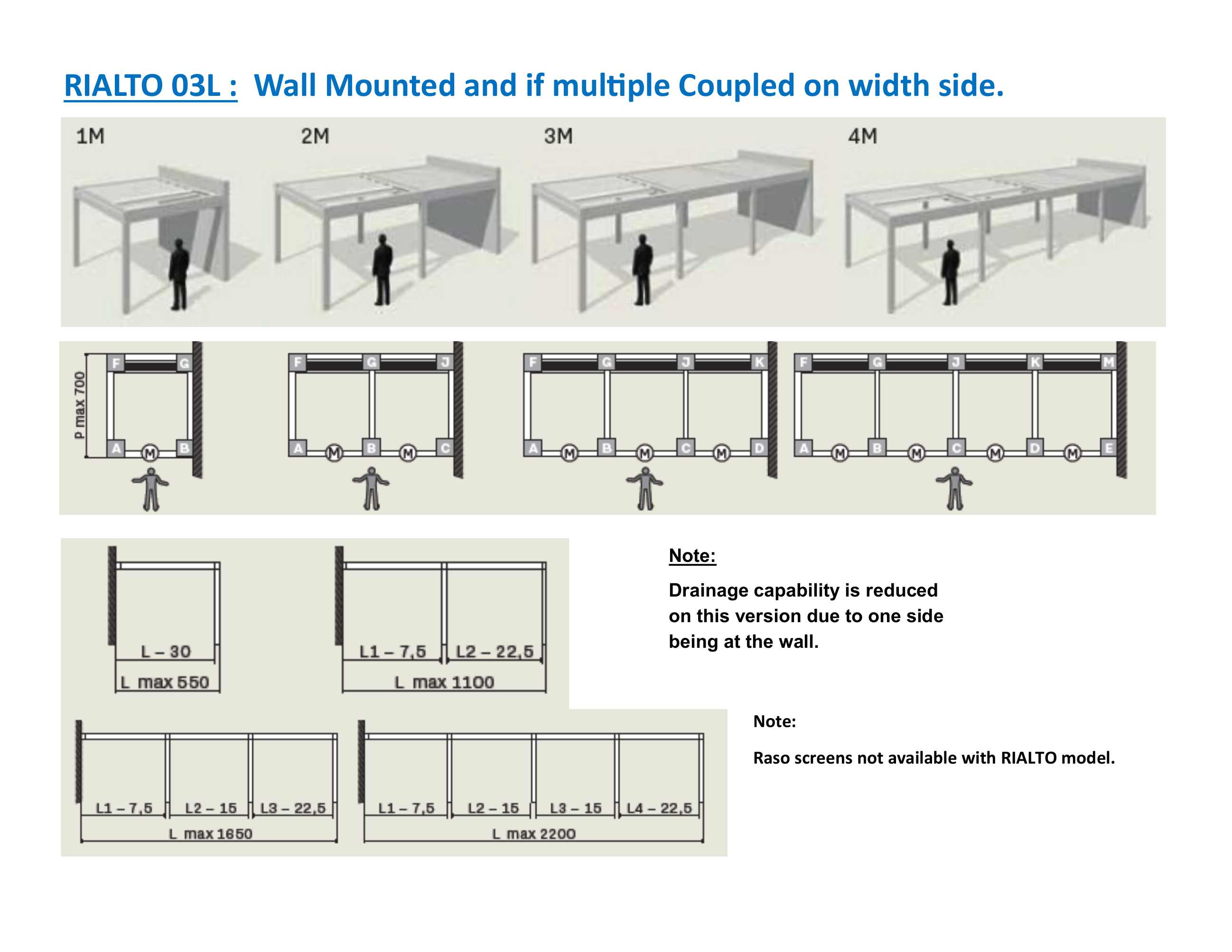 RIALTO 03L : Wall Mounted and if multiple Coupled on width side.

1M

2M

3M

4M

P max 700

F G
A M B

F G J
A M B M C

F G J K
A M B M C M D

F G J K M
A M B M C M D M E

L – 30
L max 550

L1 – 7,5 L2 – 22,5
L max 1100

L1 – 7,5 L2 – 15 L3 – 22,5
L max 1650

L1 – 7,5 L2 – 15 L3 – 15 L4 – 22,5
L max 2200

Note:

Drainage capability is reduced on this version due to one side being at the wall.

Note:

Raso screens not available with RIALTO model.