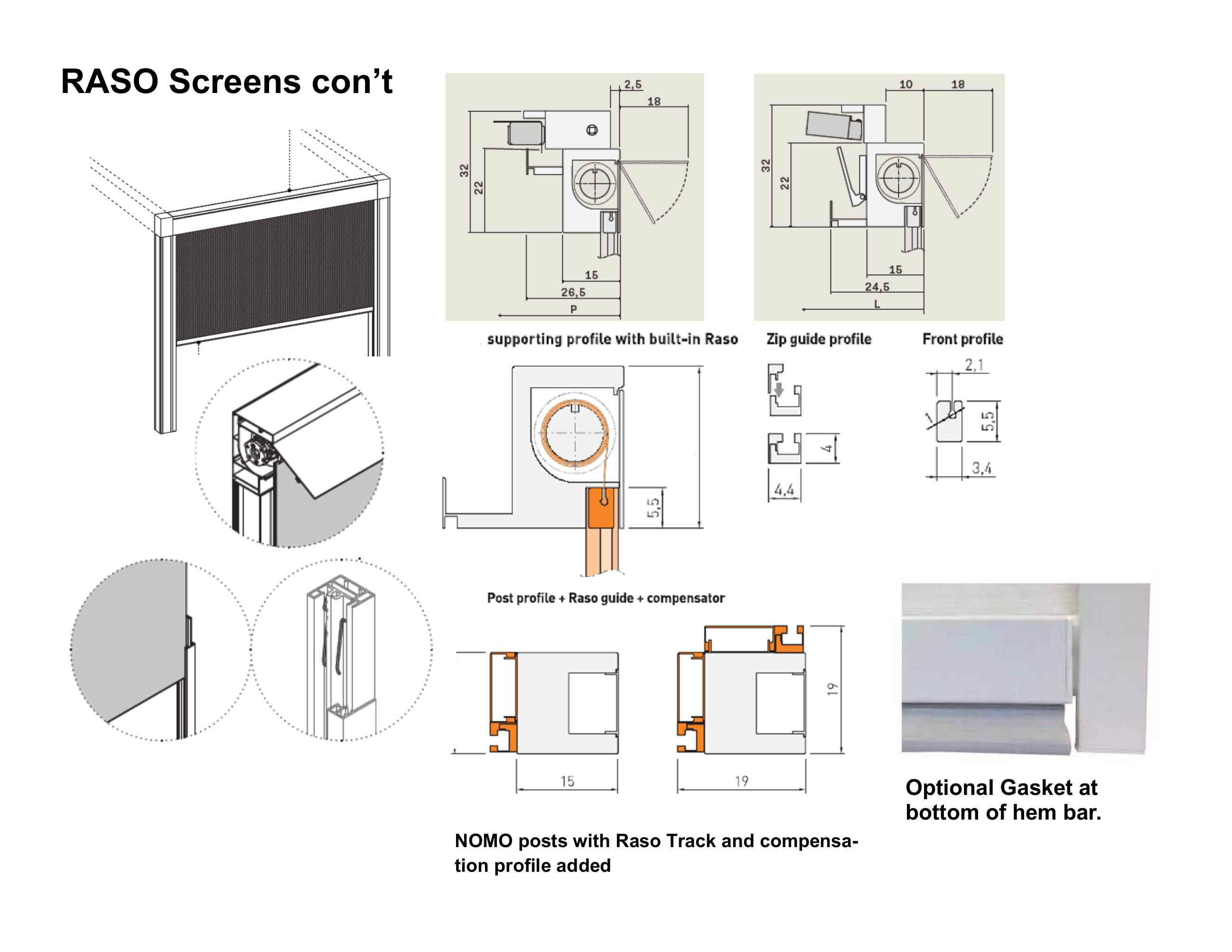 RASO Screens con't

2,5
18
32
22
15
26,5
P

10
18
32
22
15
24,5
L

supporting profile with built-in Raso

Zip guide profile

Front profile

5,5

4
4,4

2,1
1
5,5
3,4

Post profile + Raso guide + compensator

15

19
19

NOMO posts with Raso Track and compensation profile added

Optional Gasket at bottom of hem bar.