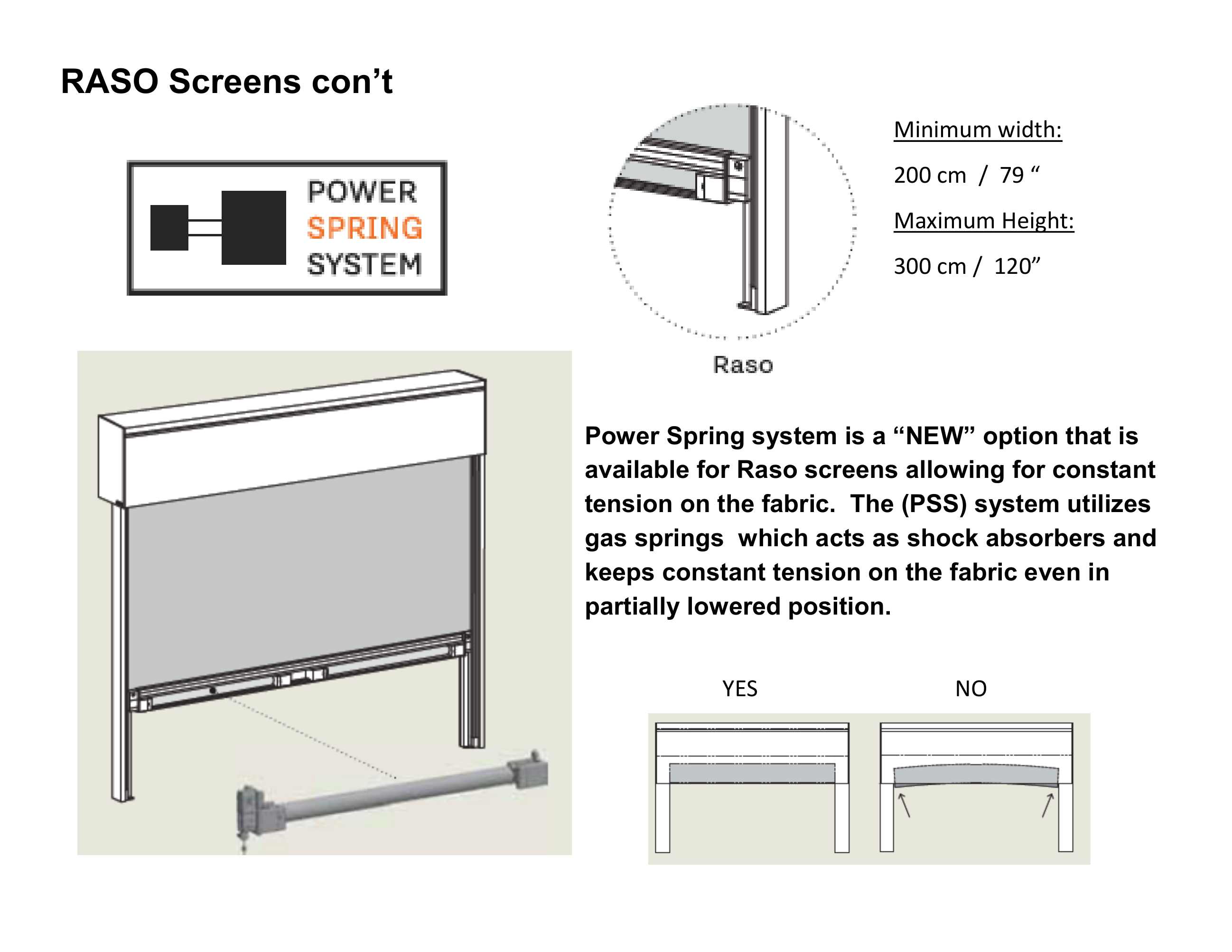 RASO Screens con’t

POWER
SPRING
SYSTEM

Raso

Minimum width:

200 cm / 79 “

Maximum Height:

300 cm / 120”

Power Spring system is a “NEW” option that is available for Raso screens allowing for constant tension on the fabric. The (PSS) system utilizes gas springs which acts as shock absorbers and keeps constant tension on the fabric even in partially lowered position.

YES

NO