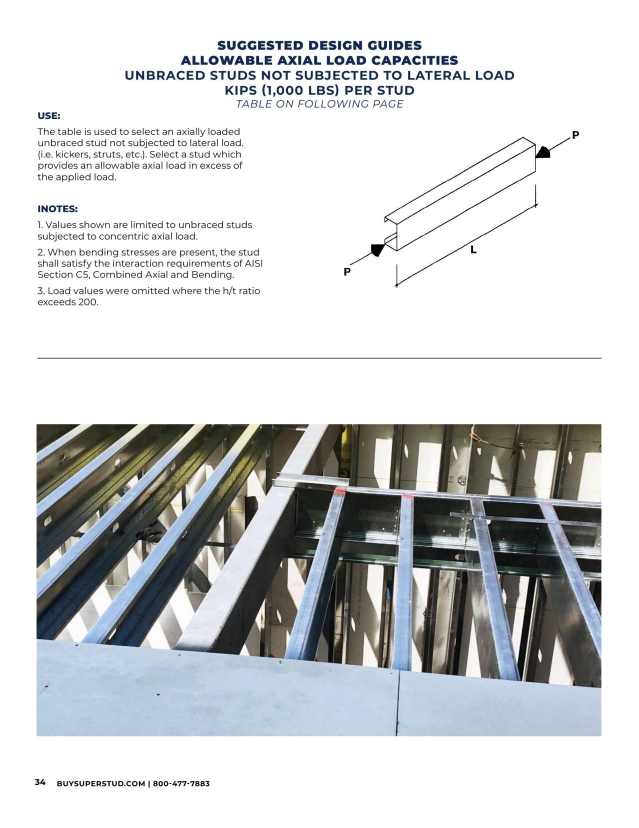 SUGGESTED DESIGN GUIDES
ALLOWABLE AXIAL LOAD CAPACITIES
UNBRACED STUDS NOT SUBJECTED TO LATERAL LOAD
KIPS (1,000 LBS) PER STUD
TABLE ON FOLLOWING PAGE

USE:

The table is used to select an axially loaded unbraced stud not subjected to lateral load. (i.e. kickers, struts, etc.). Select a stud which provides an allowable axial load in excess of the applied load.

INOTES:

1. Values shown are limited to unbraced studs subjected to concentric axial load.

2. When bending stresses are present, the stud shall satisfy the interaction requirements of AISI Section C5, Combined Axial and Bending.

3. Load values were omitted where the h/t ratio exceeds 200.

P

L

P

34 BUYSUPERSTUD.COM | 800-477-7883