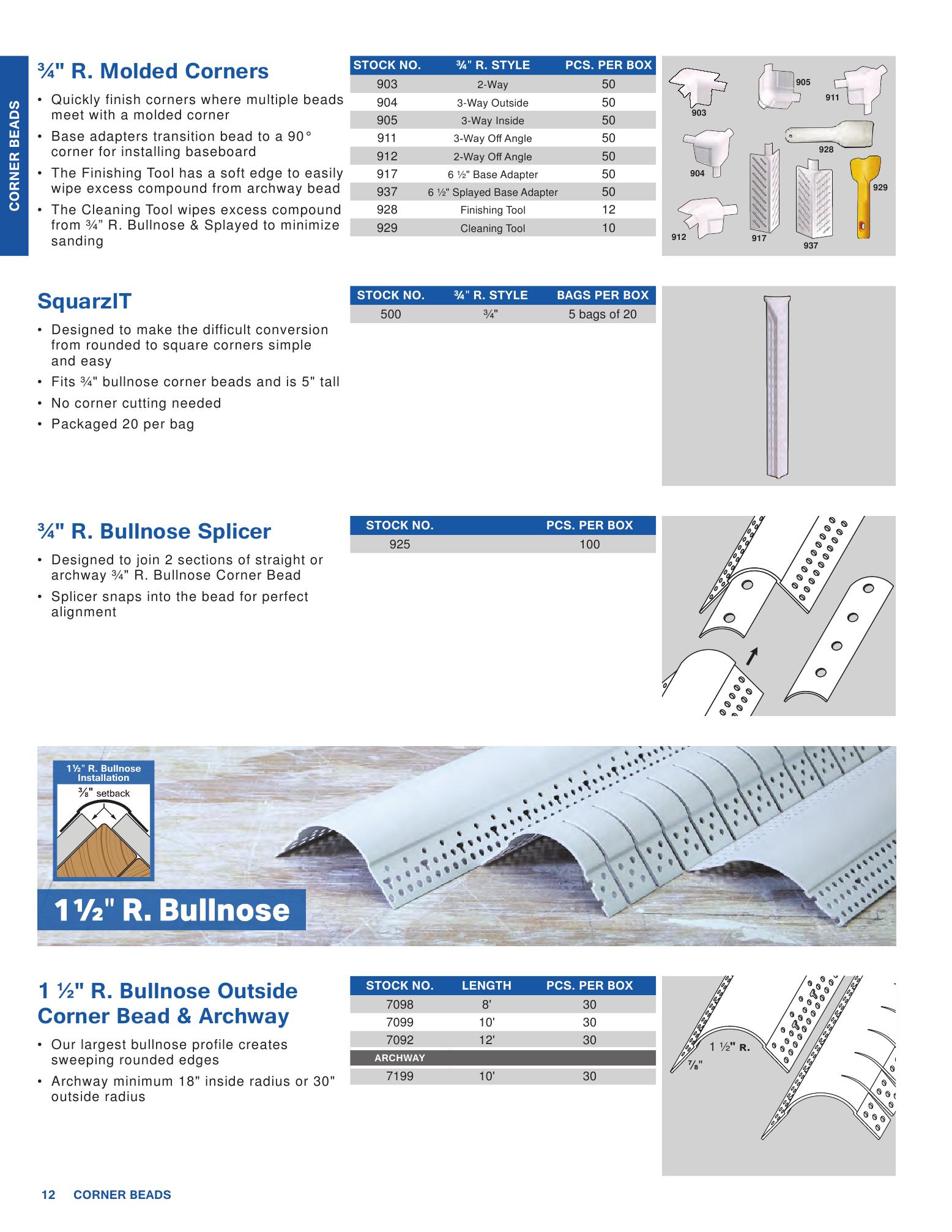 CORNER BEADS

¾" R. Molded Corners

• Quickly finish corners where multiple beads meet with a molded corner
• Base adapters transition bead to a 90° corner for installing baseboard
• The Finishing Tool has a soft edge to easily wipe excess compound from archway bead
• The Cleaning Tool wipes excess compound from ¾" R. Bullnose & Splayed to minimize sanding

| STOCK NO. | ¾" R. STYLE | PCS. PER BOX |
|---|---|---|
| 903 | 2-Way | 50 |
| 904 | 3-Way Outside | 50 |
| 905 | 3-Way Inside | 50 |
| 911 | 3-Way Off Angle | 50 |
| 912 | 2-Way Off Angle | 50 |
| 917 | 6 ½" Base Adapter | 50 |
| 937 | 6 ½" Splayed Base Adapter | 50 |
| 928 | Finishing Tool | 12 |
| 929 | Cleaning Tool | 10 |

903 905 911 904 928 929 912 917 937

SquarzIT

• Designed to make the difficult conversion from rounded to square corners simple and easy
• Fits ¾" bullnose corner beads and is 5" tall
• No corner cutting needed
• Packaged 20 per bag

| STOCK NO. | ¾" R. STYLE | BAGS PER BOX |
|---|---|---|
| 500 | ¾" | 5 bags of 20 |

¾" R. Bullnose Splicer

• Designed to join 2 sections of straight or archway ¾" R. Bullnose Corner Bead
• Splicer snaps into the bead for perfect alignment

| STOCK NO. | PCS. PER BOX |
|---|---|
| 925 | 100 |

1½" R. Bullnose Installation
⅜" setback

1½" R. Bullnose

1 ½" R. Bullnose Outside Corner Bead & Archway

• Our largest bullnose profile creates sweeping rounded edges
• Archway minimum 18" inside radius or 30" outside radius

| STOCK NO. | LENGTH | PCS. PER BOX |
|---|---|---|
| 7098 | 8' | 30 |
| 7099 | 10' | 30 |
| 7092 | 12' | 30 |
| ARCHWAY | | |
| 7199 | 10' | 30 |

1 ½" R.
⅞"

12 CORNER BEADS