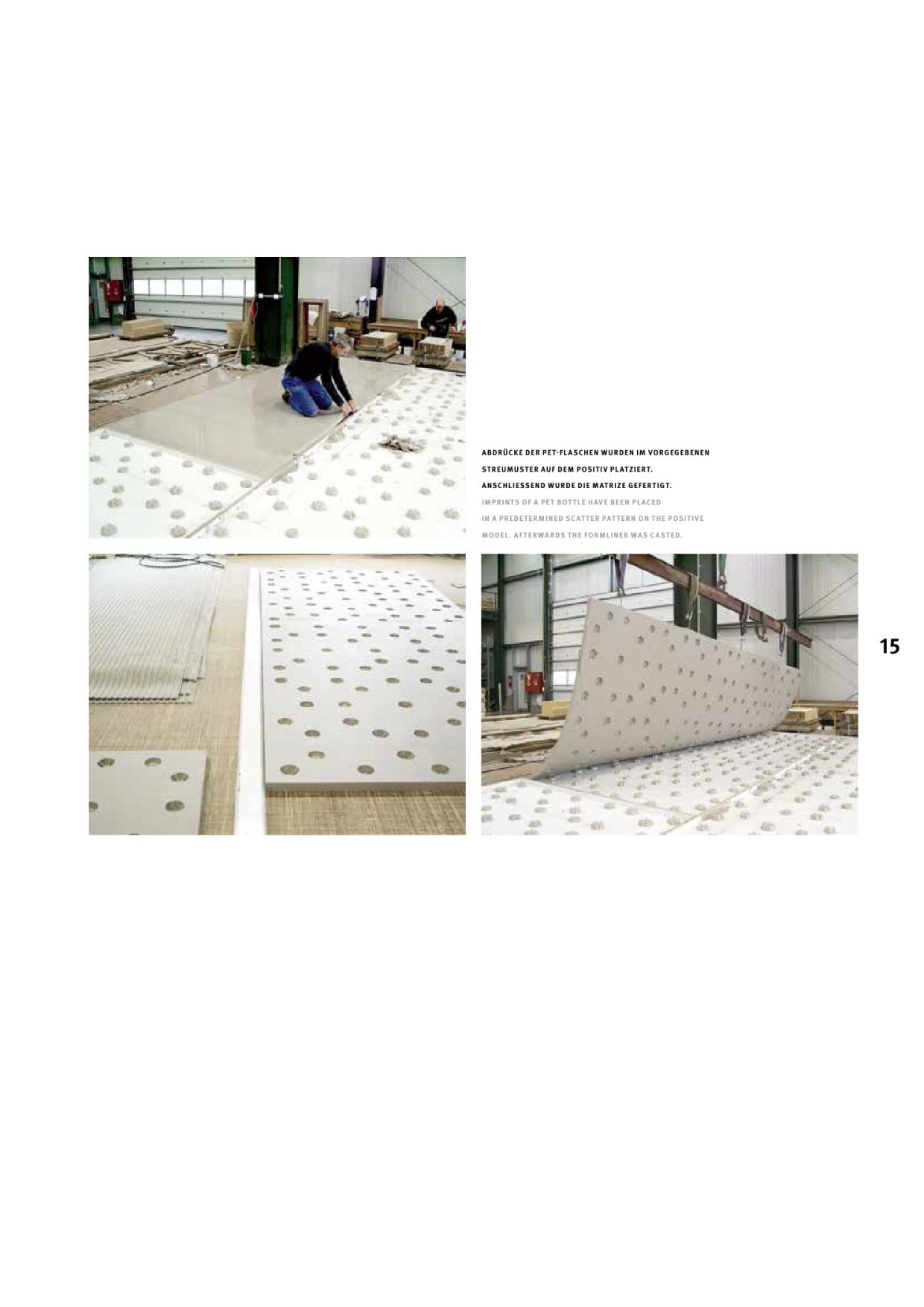 ABDRÜCKE DER PET-FLASCHEN WURDEN IM VORGEGEBENEN STREUMUSTER AUF DEM POSITIV PLATZIERT. ANSCHLIESSEND WURDE DIE MATRIZE GEFERTIGT.

IMPRINTS OF A PET BOTTLE HAVE BEEN PLACED IN A PREDETERMINED SCATTER PATTERN ON THE POSITIVE MODEL. AFTERWARDS THE FORMLINER WAS CASTED.

15