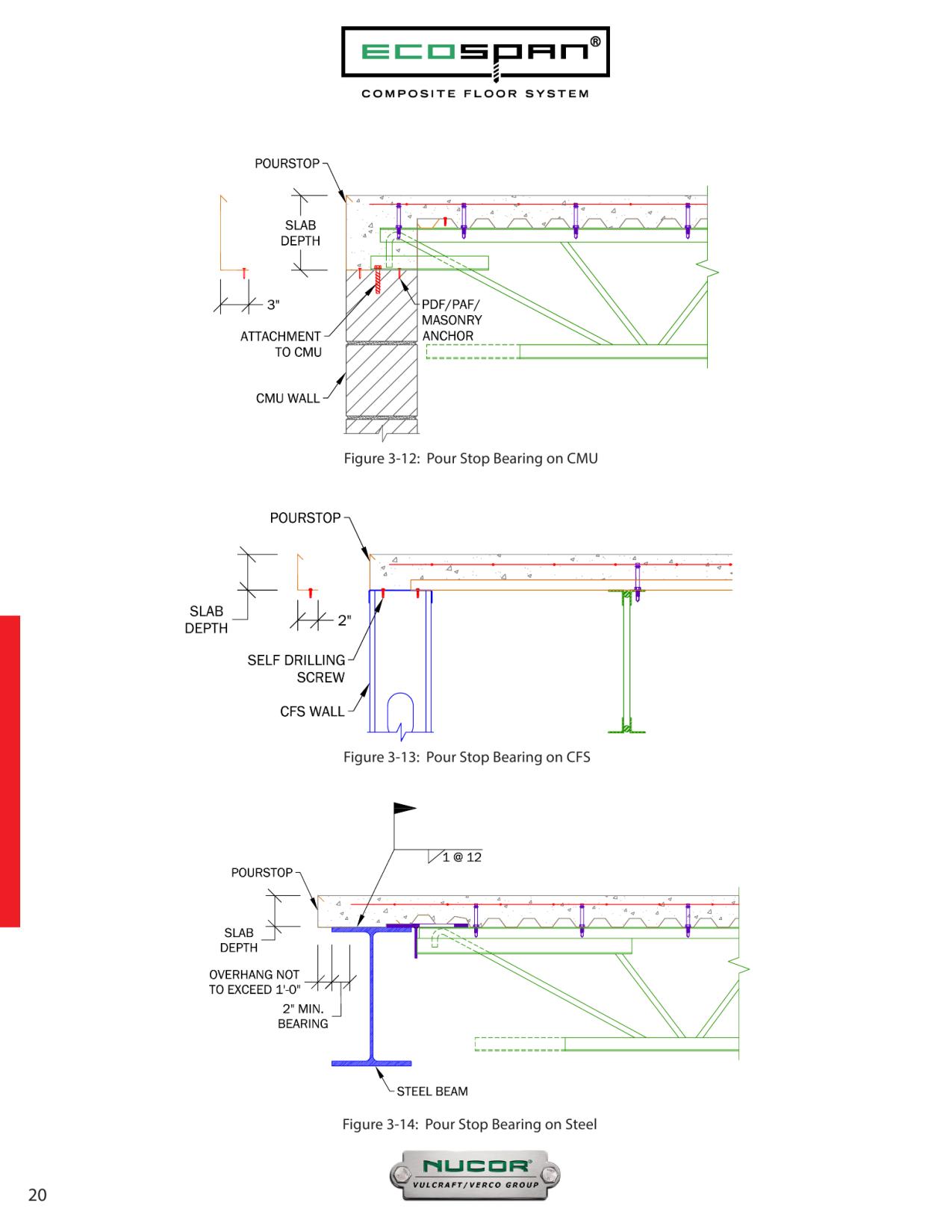 ECOSPAN®
COMPOSITE FLOOR SYSTEM

POURSTOP
SLAB DEPTH
3"
ATTACHMENT TO CMU
PDF/PAF/ MASONRY ANCHOR
CMU WALL

Figure 3-12: Pour Stop Bearing on CMU

POURSTOP
SLAB DEPTH
2"
SELF DRILLING SCREW
CFS WALL

Figure 3-13: Pour Stop Bearing on CFS

1 @ 12
POURSTOP
SLAB DEPTH
OVERHANG NOT TO EXCEED 1'-0"
2" MIN. BEARING
STEEL BEAM

Figure 3-14: Pour Stop Bearing on Steel

NUCOR®
VULCRAFT/VERCO GROUP

20