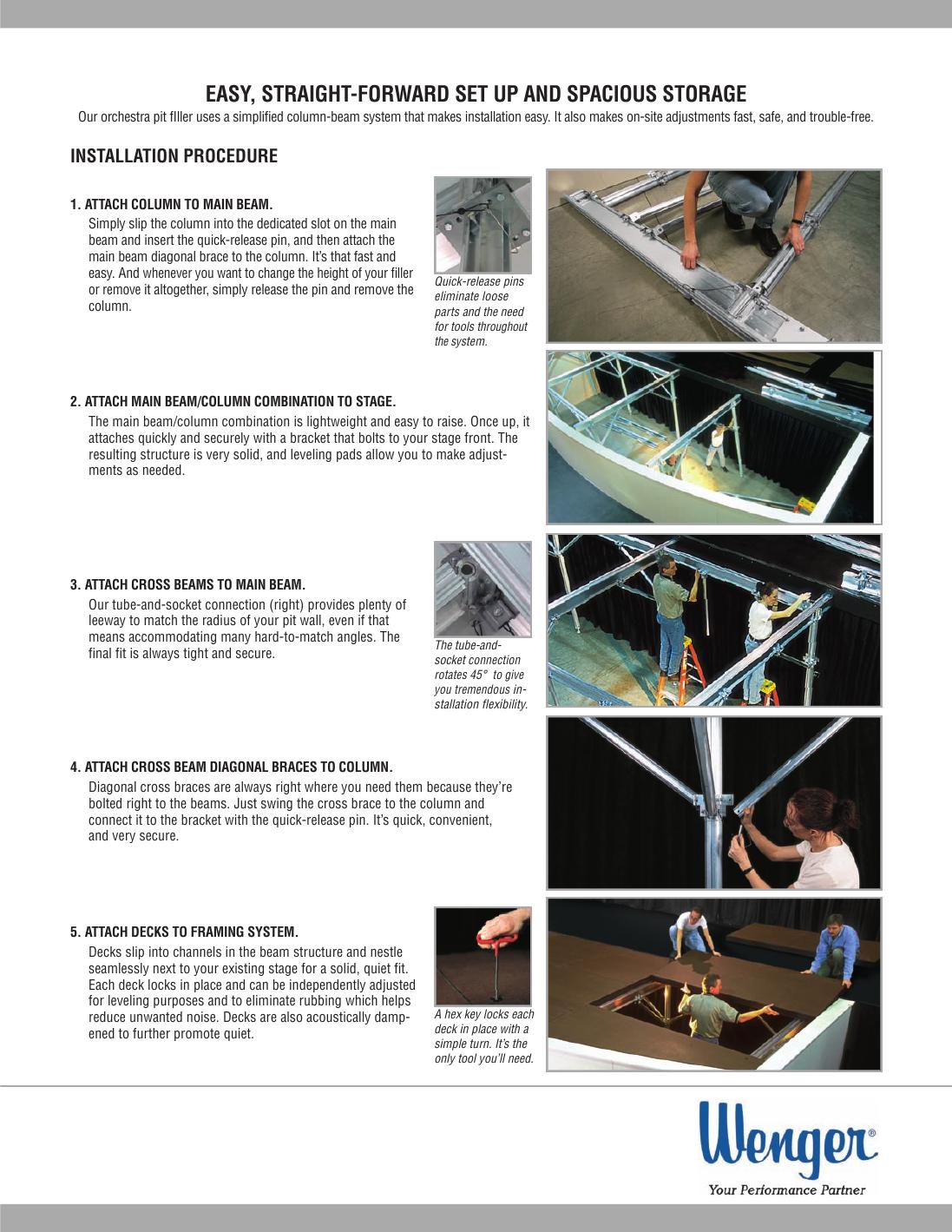 EASY, STRAIGHT-FORWARD SET UP AND SPACIOUS STORAGE

Our orchestra pit fIller uses a simplified column-beam system that makes installation easy. It also makes on-site adjustments fast, safe, and trouble-free.

INSTALLATION PROCEDURE

1. ATTACH COLUMN TO MAIN BEAM.

Simply slip the column into the dedicated slot on the main beam and insert the quick-release pin, and then attach the main beam diagonal brace to the column. It's that fast and easy. And whenever you want to change the height of your filler or remove it altogether, simply release the pin and remove the column.

Quick-release pins eliminate loose parts and the need for tools throughout the system.

2. ATTACH MAIN BEAM/COLUMN COMBINATION TO STAGE.

The main beam/column combination is lightweight and easy to raise. Once up, it attaches quickly and securely with a bracket that bolts to your stage front. The resulting structure is very solid, and leveling pads allow you to make adjustments as needed.

3. ATTACH CROSS BEAMS TO MAIN BEAM.

Our tube-and-socket connection (right) provides plenty of leeway to match the radius of your pit wall, even if that means accommodating many hard-to-match angles. The final fit is always tight and secure.

The tube-and-socket connection rotates 45° to give you tremendous installation flexibility.

4. ATTACH CROSS BEAM DIAGONAL BRACES TO COLUMN.

Diagonal cross braces are always right where you need them because they're bolted right to the beams. Just swing the cross brace to the column and connect it to the bracket with the quick-release pin. It's quick, convenient, and very secure.

5. ATTACH DECKS TO FRAMING SYSTEM.

Decks slip into channels in the beam structure and nestle seamlessly next to your existing stage for a solid, quiet fit. Each deck locks in place and can be independently adjusted for leveling purposes and to eliminate rubbing which helps reduce unwanted noise. Decks are also acoustically dampened to further promote quiet.

A hex key locks each deck in place with a simple turn. It's the only tool you'll need.

Wenger®
Your Performance Partner