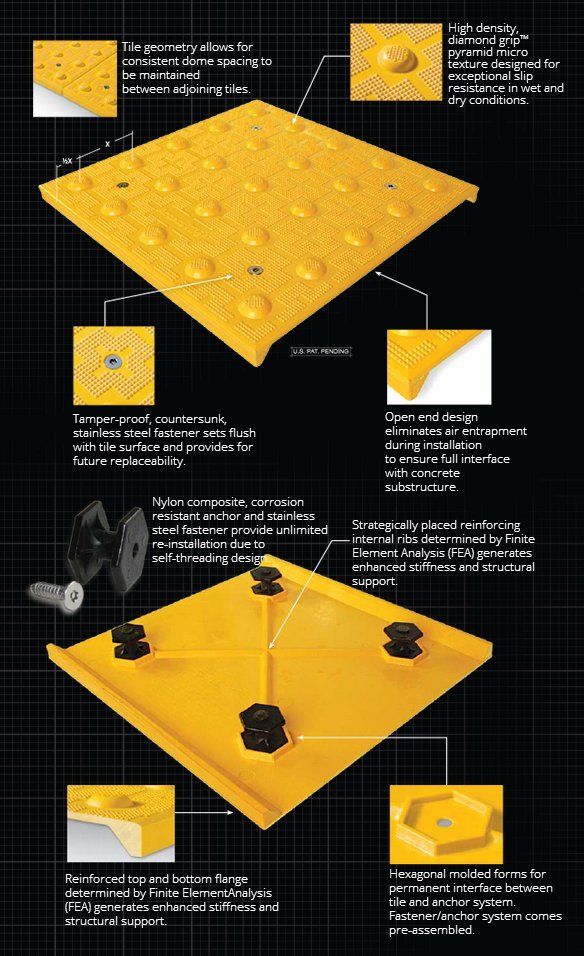 Tile geometry allows for consistent dome spacing to be maintained between adjoining tiles.

High density, diamond grip™ pyramid micro texture designed for exceptional slip resistance in wet and dry conditions.

½X

X

U.S. PAT. PENDING

Tamper-proof, countersunk, stainless steel fastener sets flush with tile surface and provides for future replaceability.

Open end design eliminates air entrapment during installation to ensure full interface with concrete substructure.

Nylon composite, corrosion resistant anchor and stainless steel fastener provide unlimited re-installation due to self-threading design.

Strategically placed reinforcing internal ribs determined by Finite Element Analysis (FEA) generates enhanced stiffness and structural support.

Reinforced top and bottom flange determined by Finite ElementAnalysis (FEA) generates enhanced stiffness and structural support.

Hexagonal molded forms for permanent interface between tile and anchor system. Fastener/anchor system comes pre-assembled.